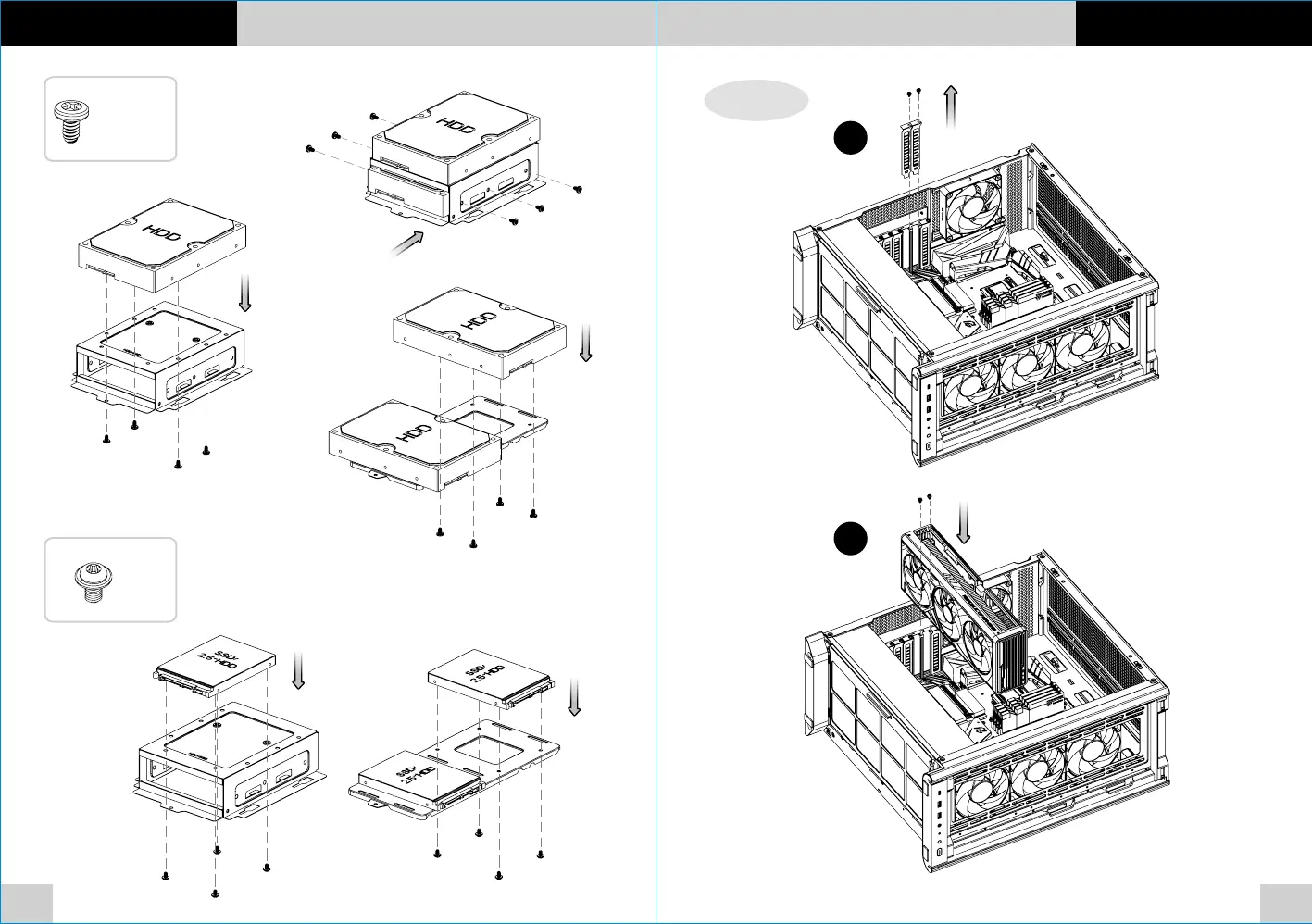 HDD

HDD

HDD

HDD

SSD/ 2.5"HDD

SSD/ 2.5"HDD

SSD/ 2.5"HDD