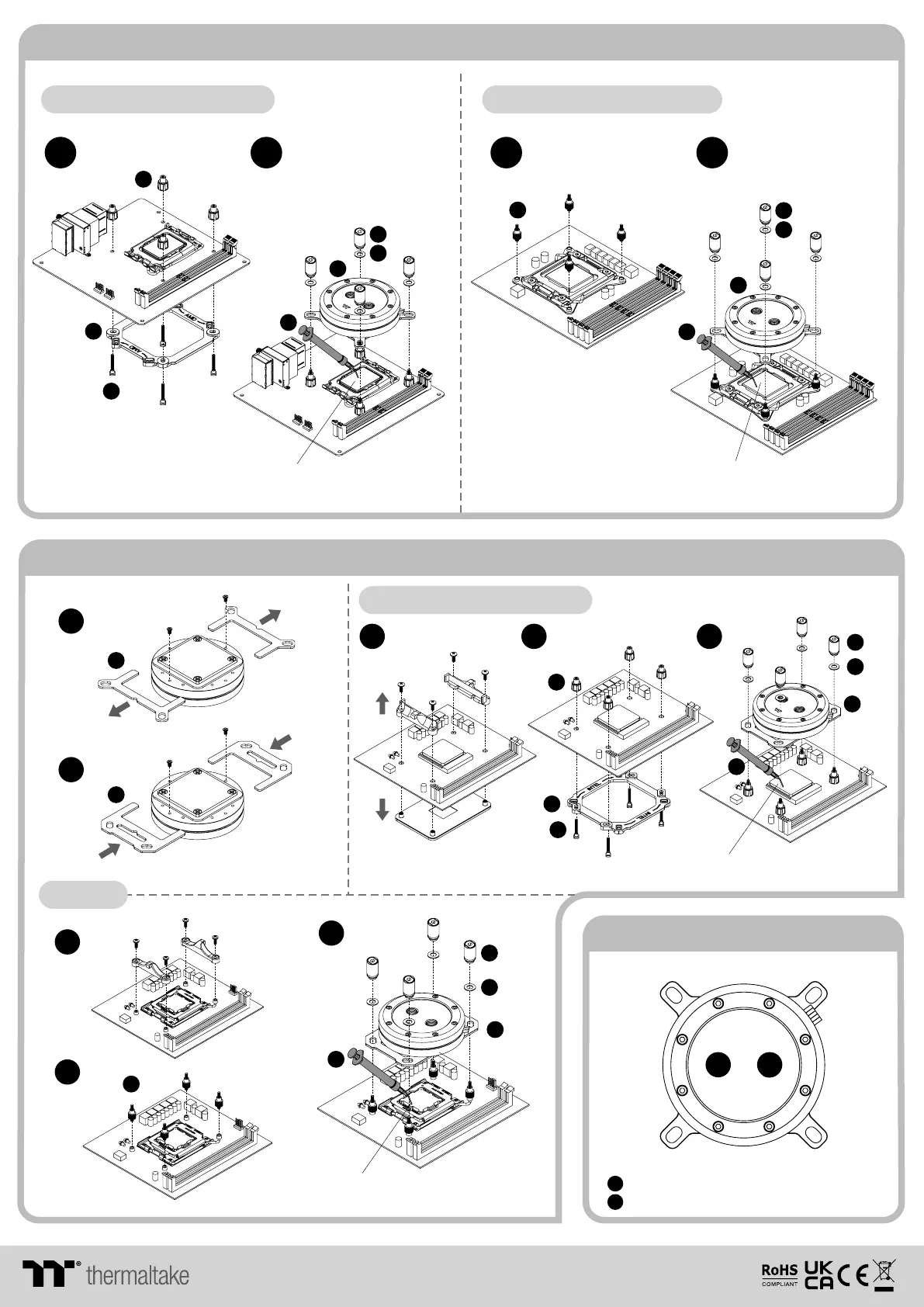 thermaltake

RoHS COMPLIANT UK CA CE