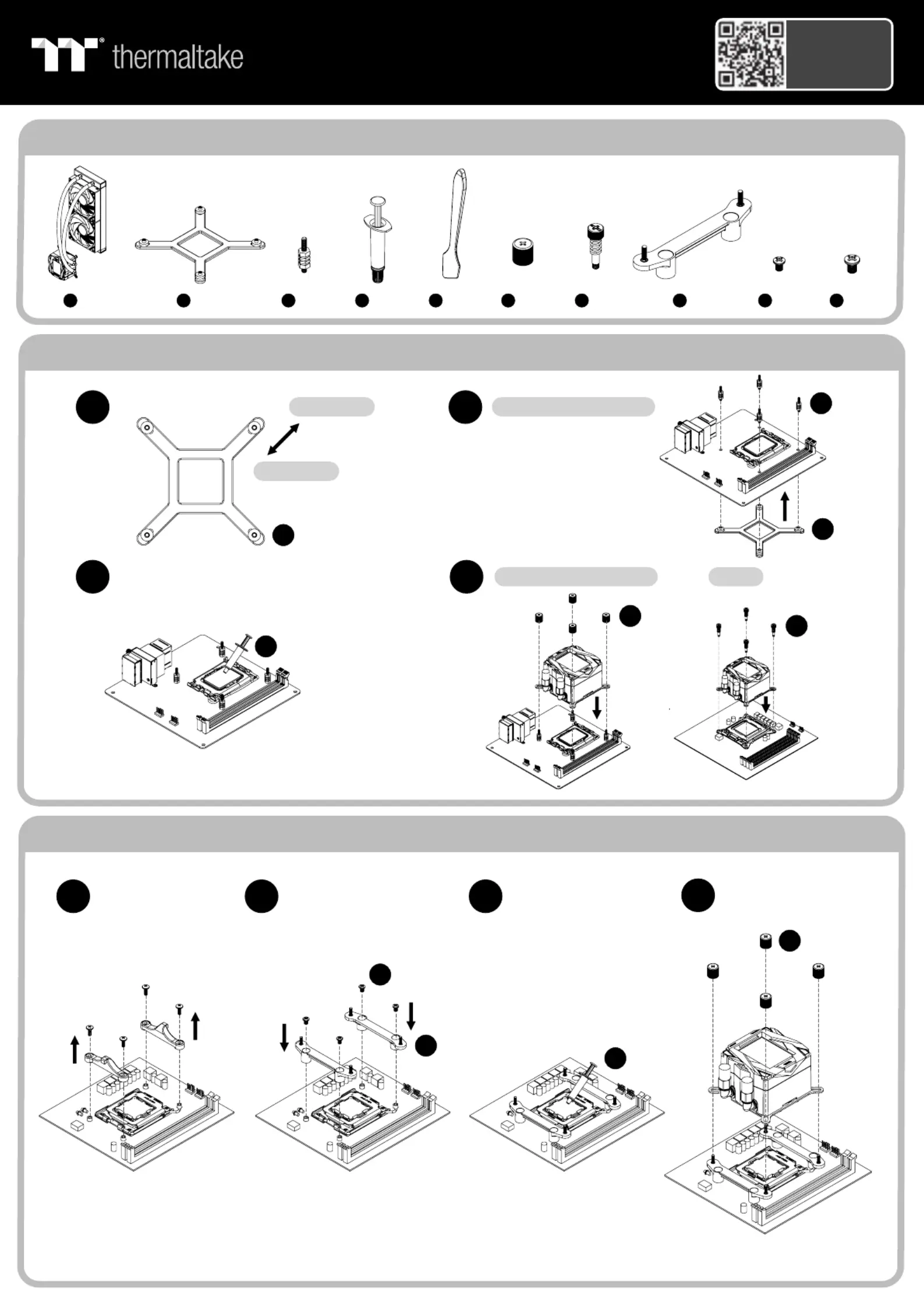 thermaltake