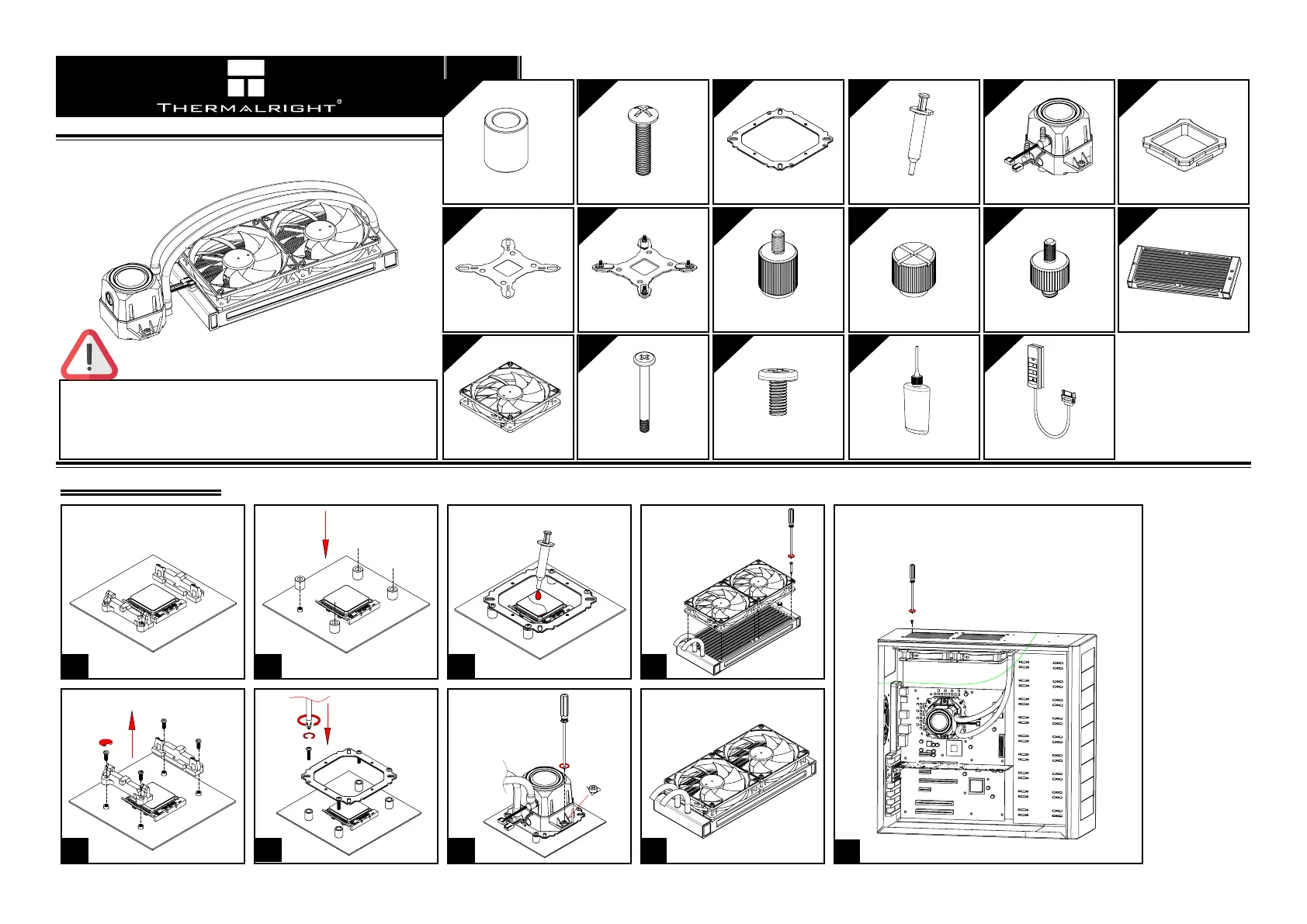 THERMALRIGHT®