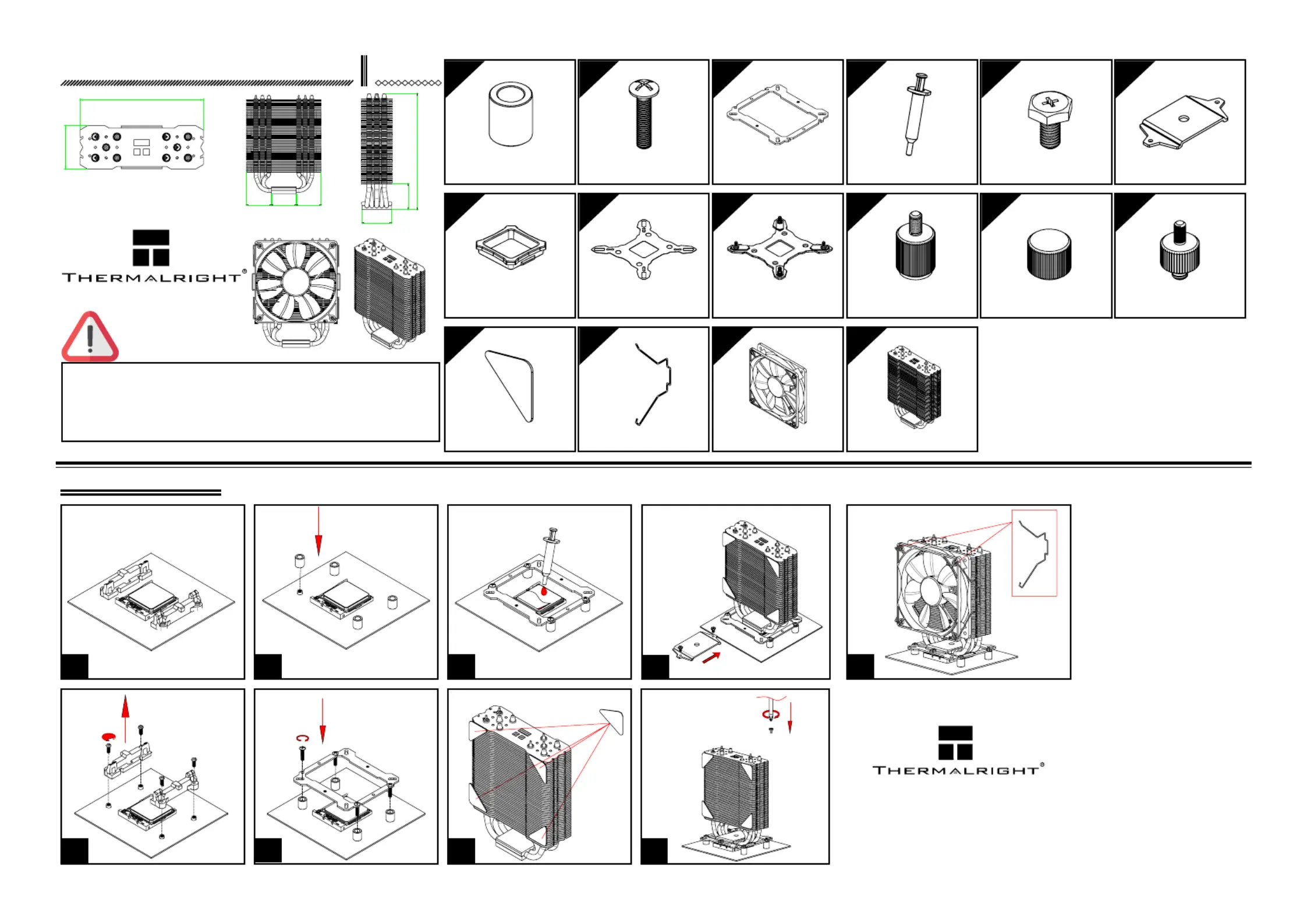 THERMALRIGHT®

THERMALRIGHT®