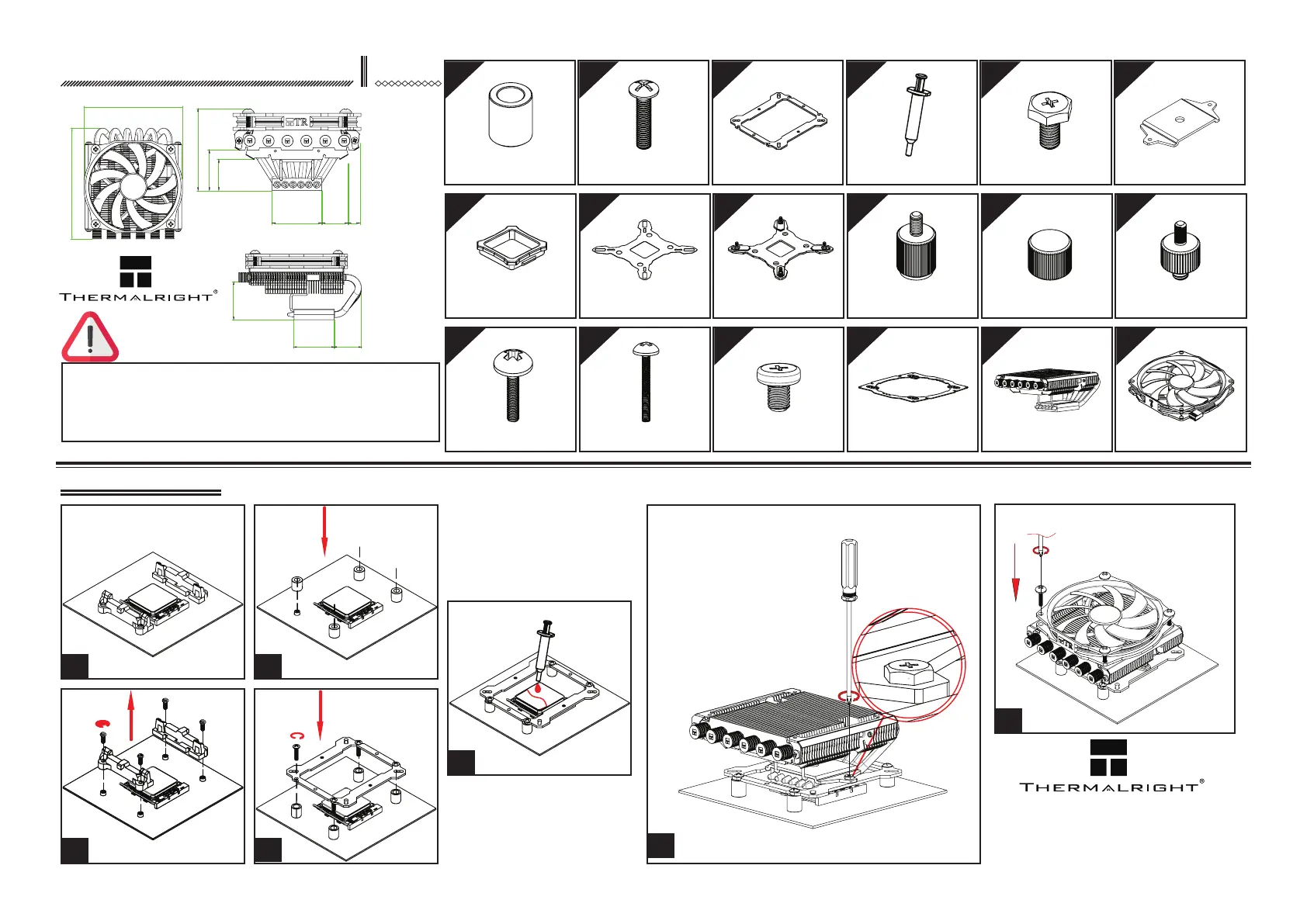 TR

THERMALRIGHT®

THERMALRIGHT®