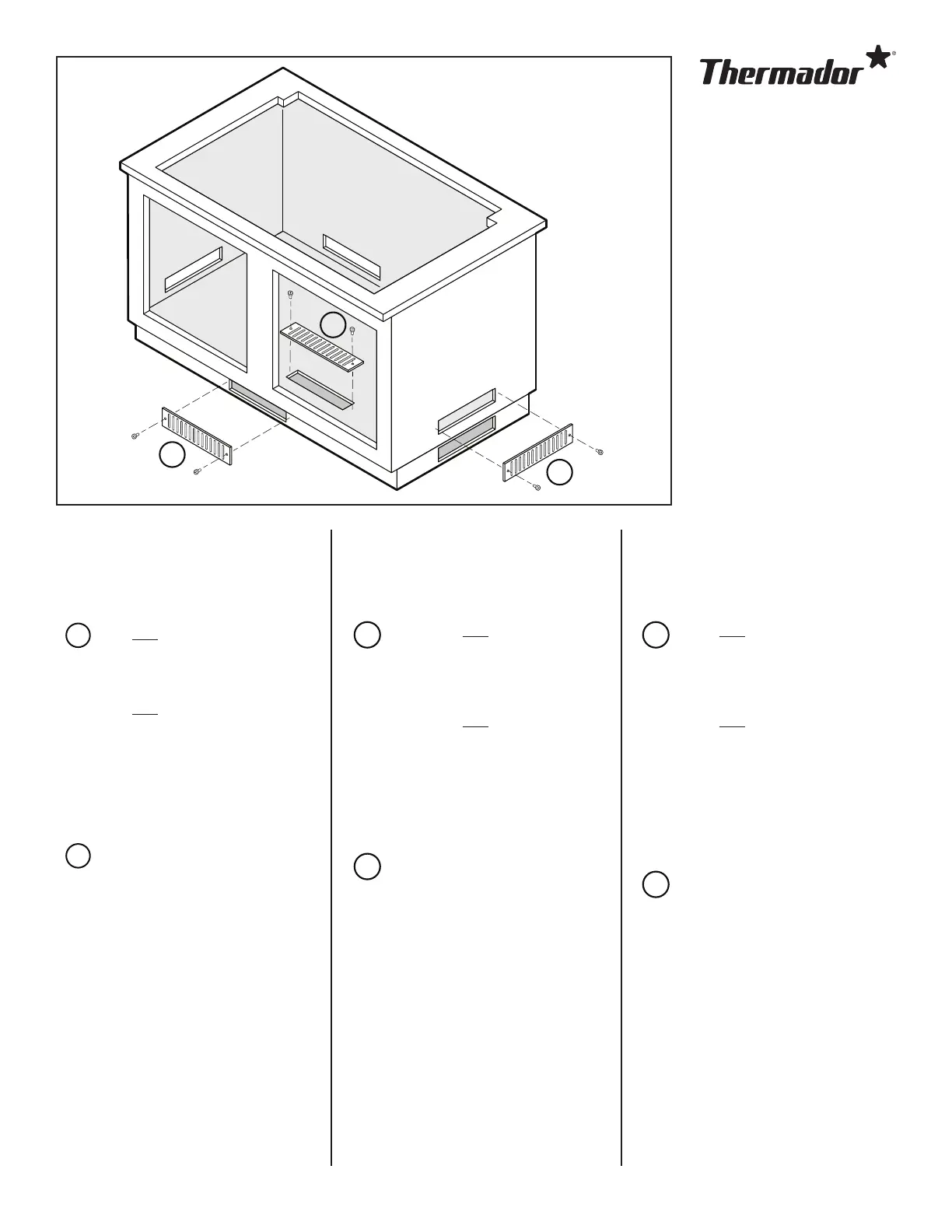 Thermador®