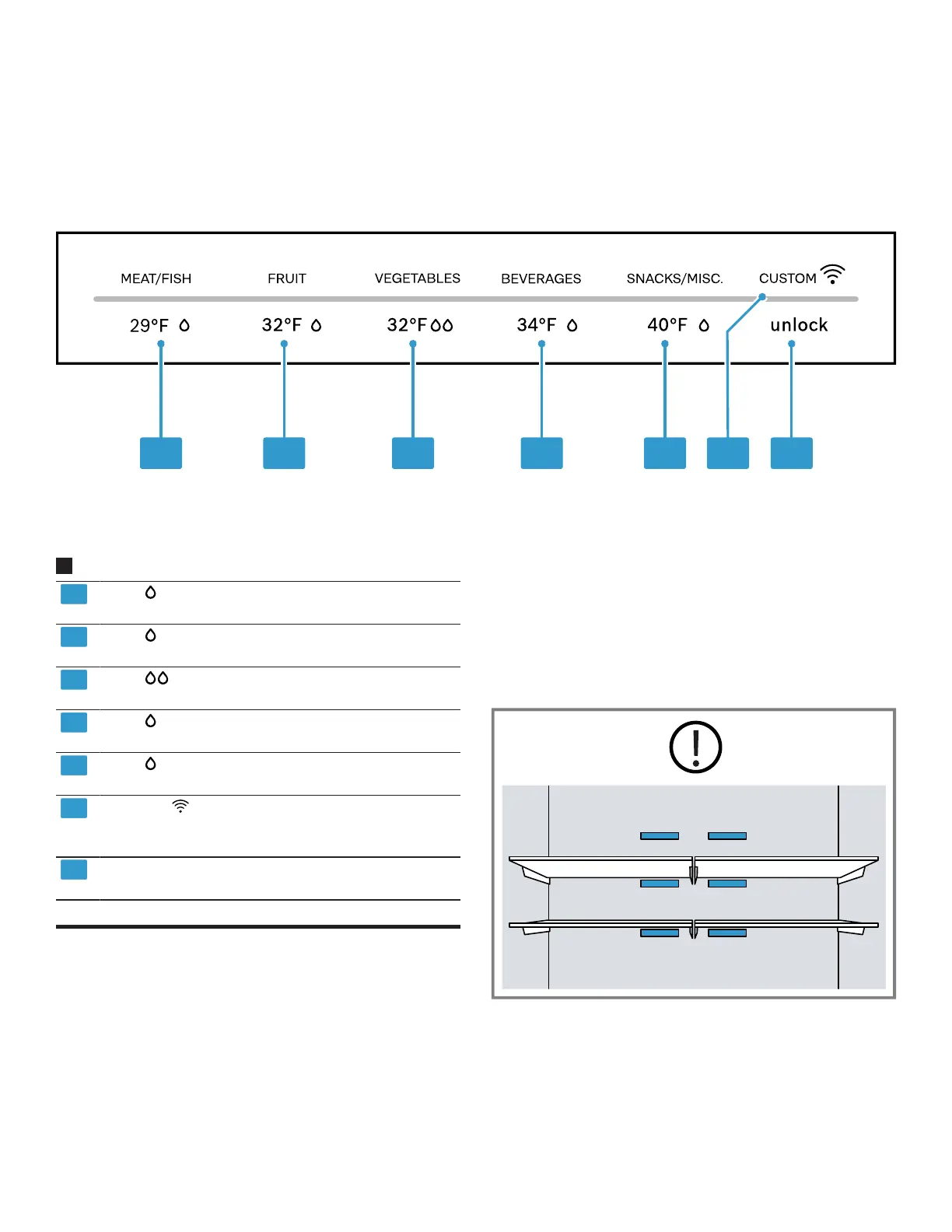 MEAT/FISH FRUIT VEGETABLES BEVERAGES SNACKS/MISC. CUSTOM

29°F 32°F 32°F 34°F 40°F unlock