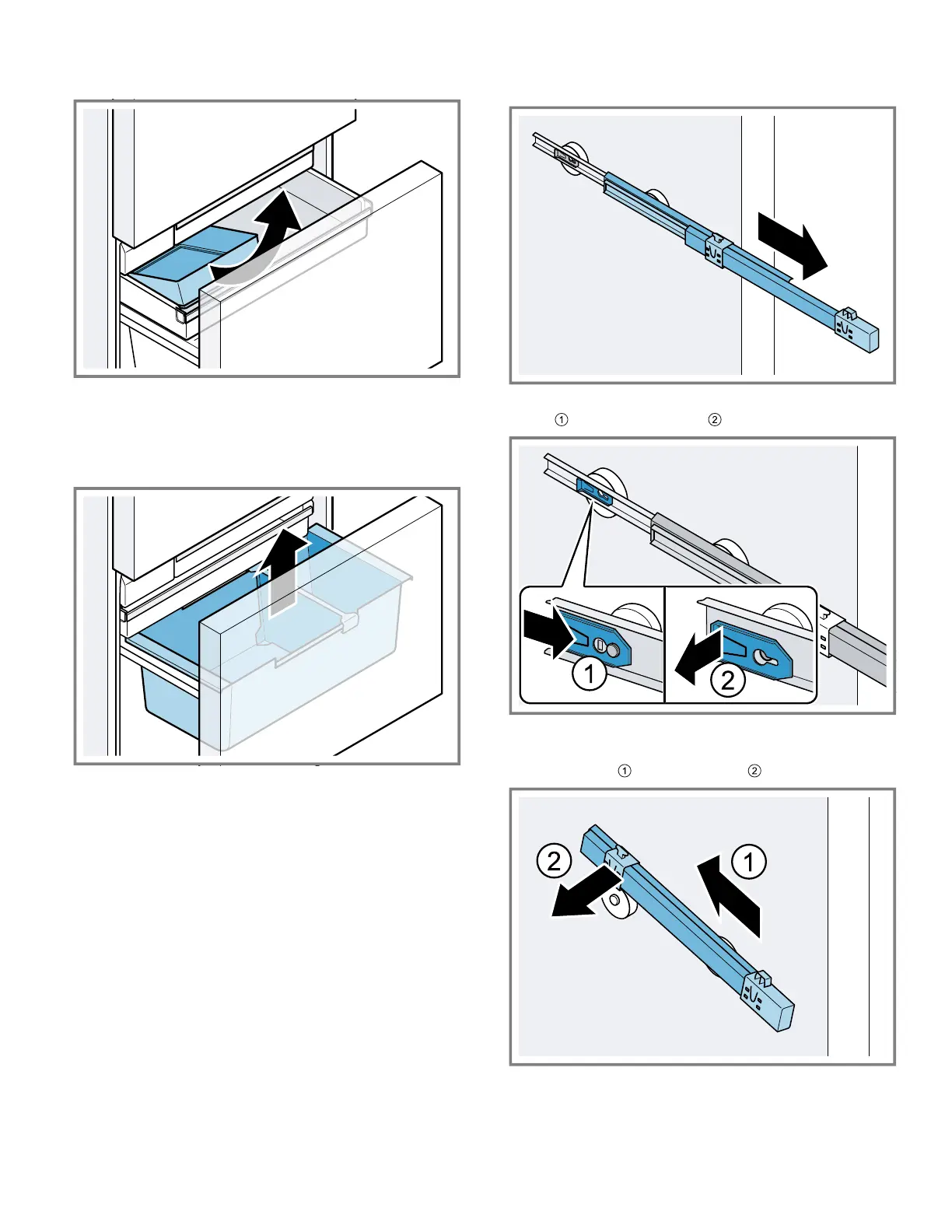 ①

②

1

2

①

②

2

1