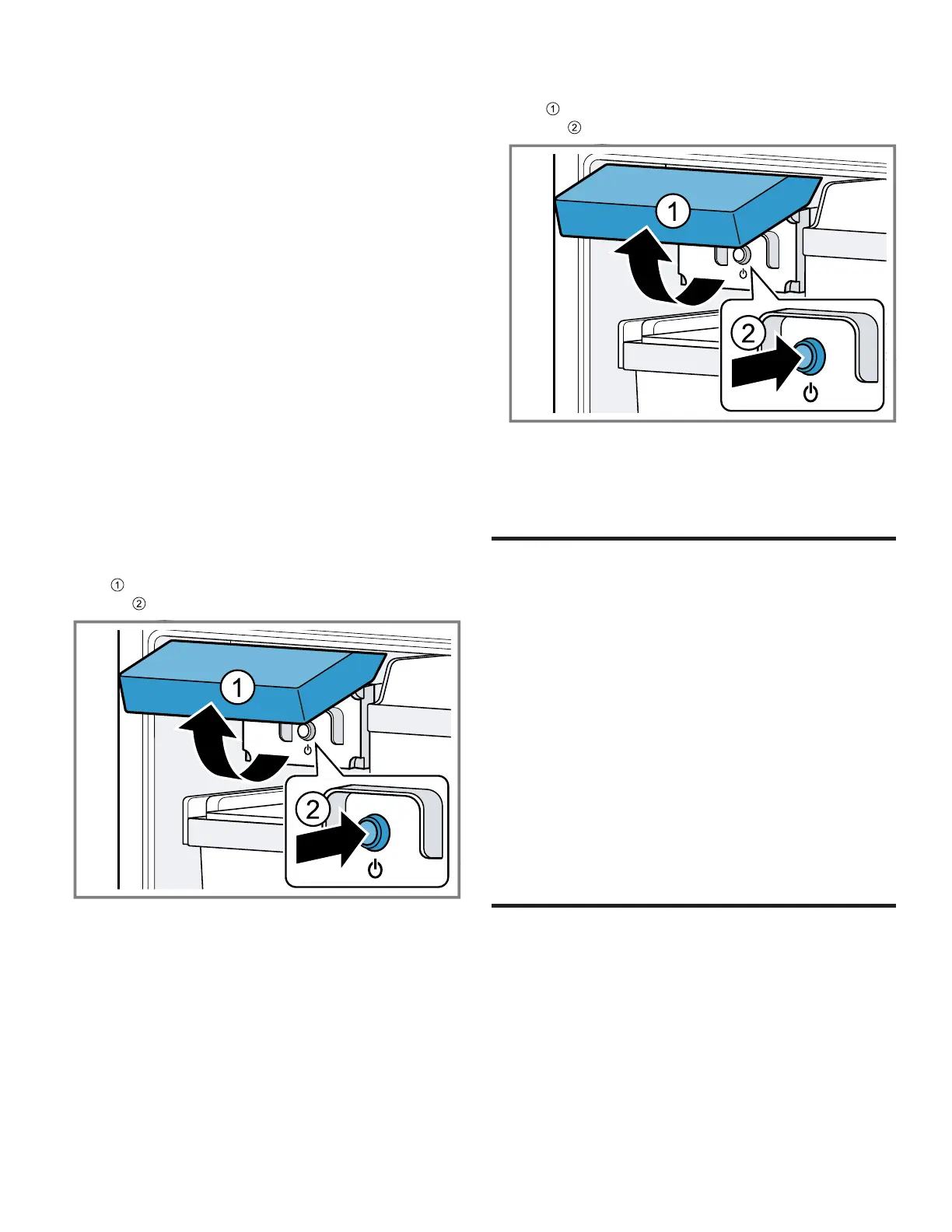 ①
②

1

2

①
②

1

2