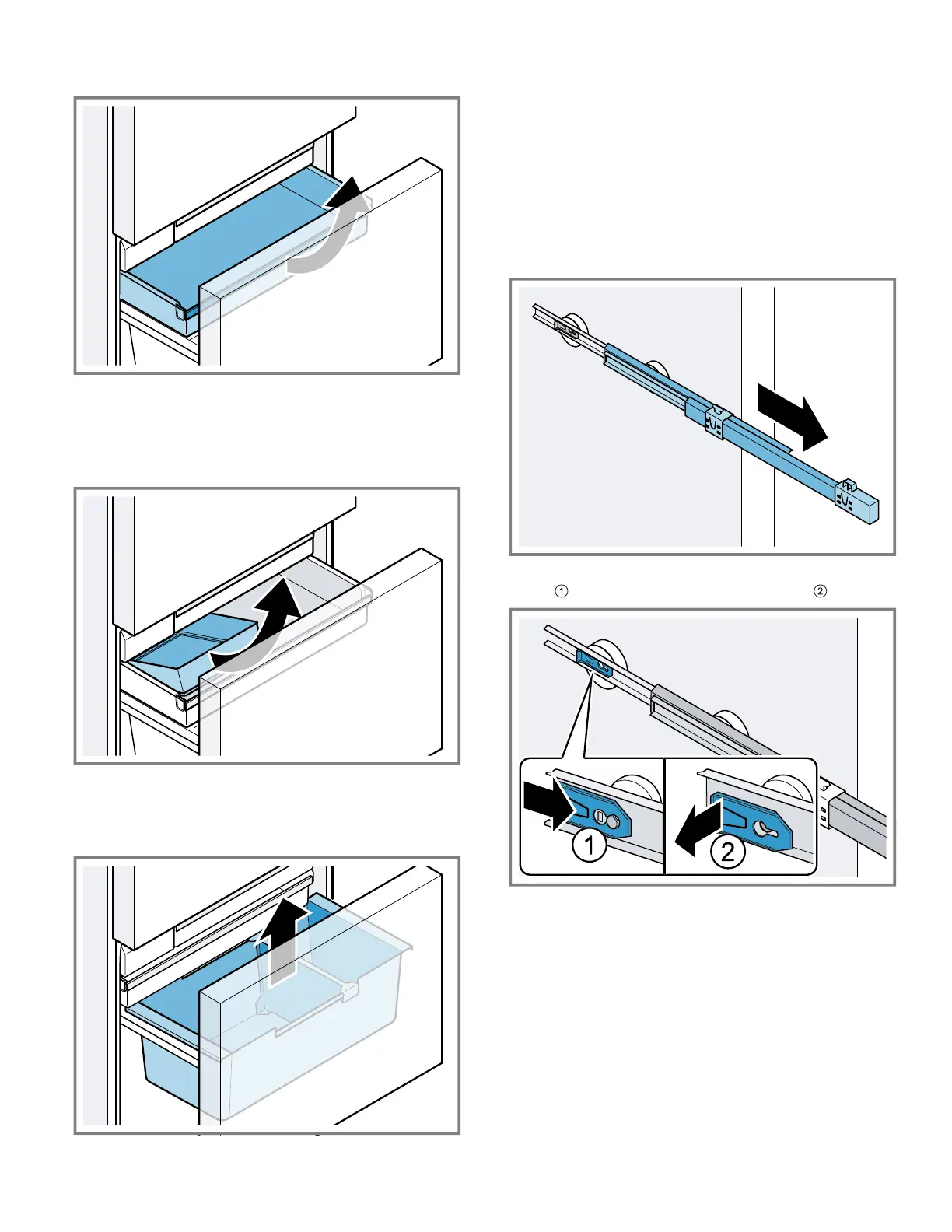 ①

②

1

2