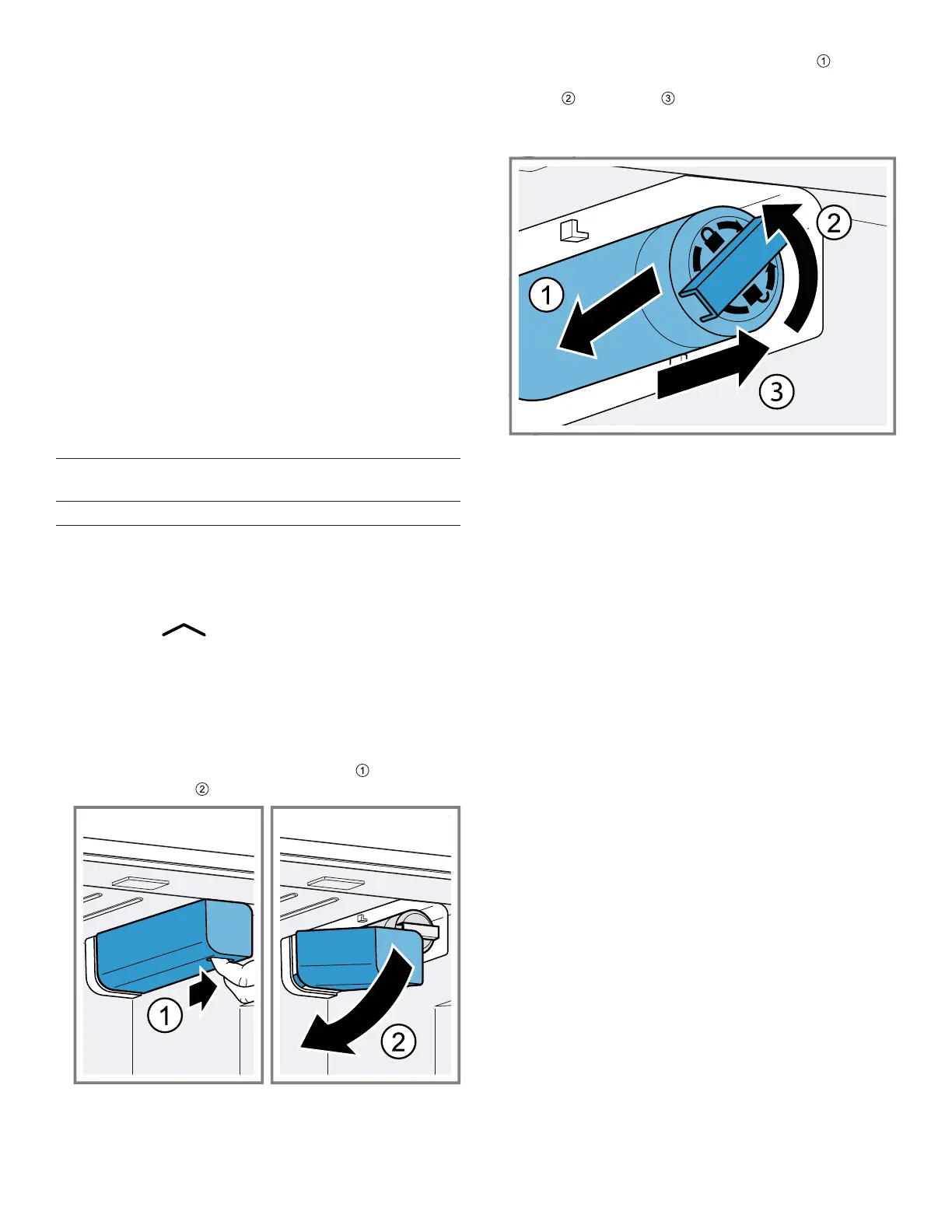 ①

② ③

1

2

3

①

②

1

2