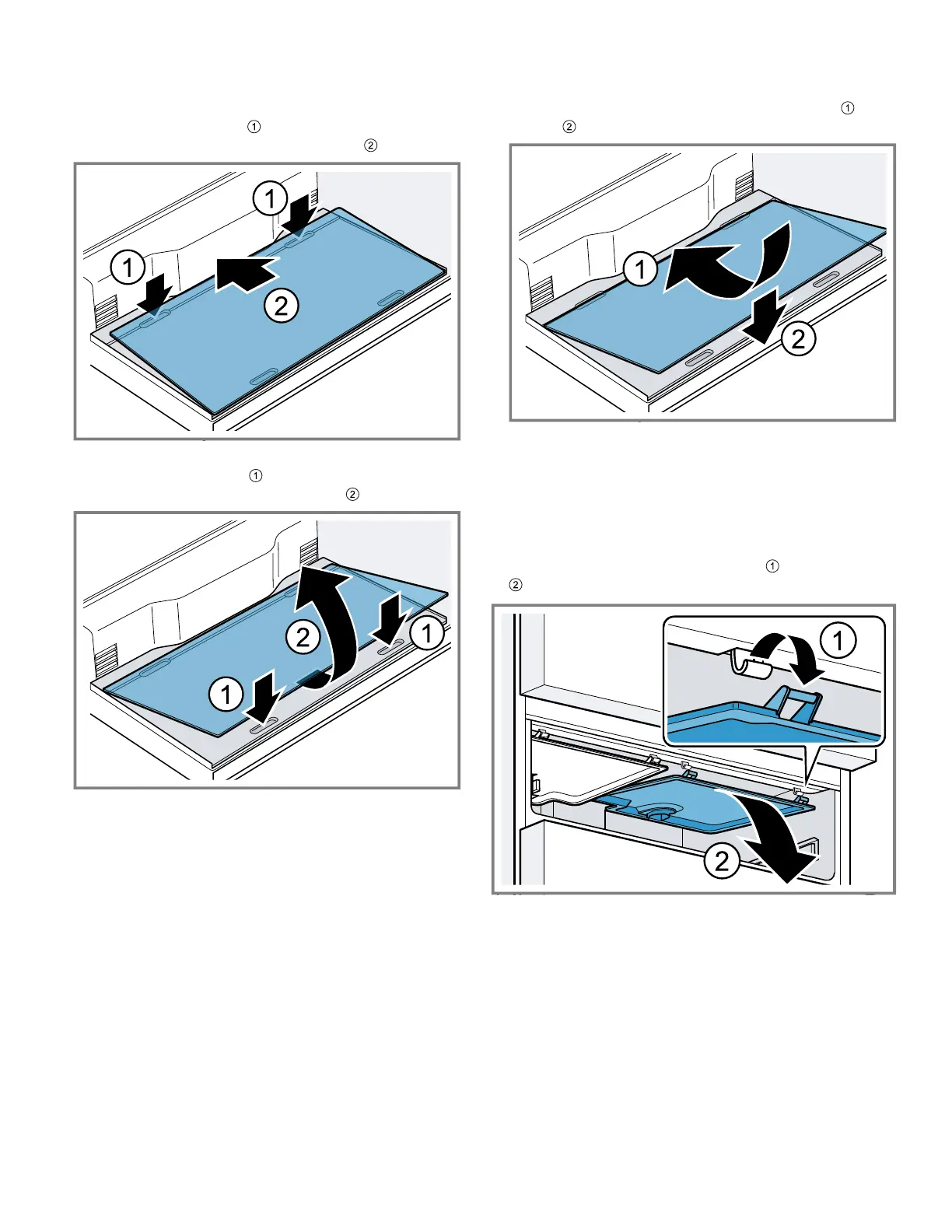 ①
②

1
1
2

①
②

2
1
1

①
②

1
2

①
②

1
2