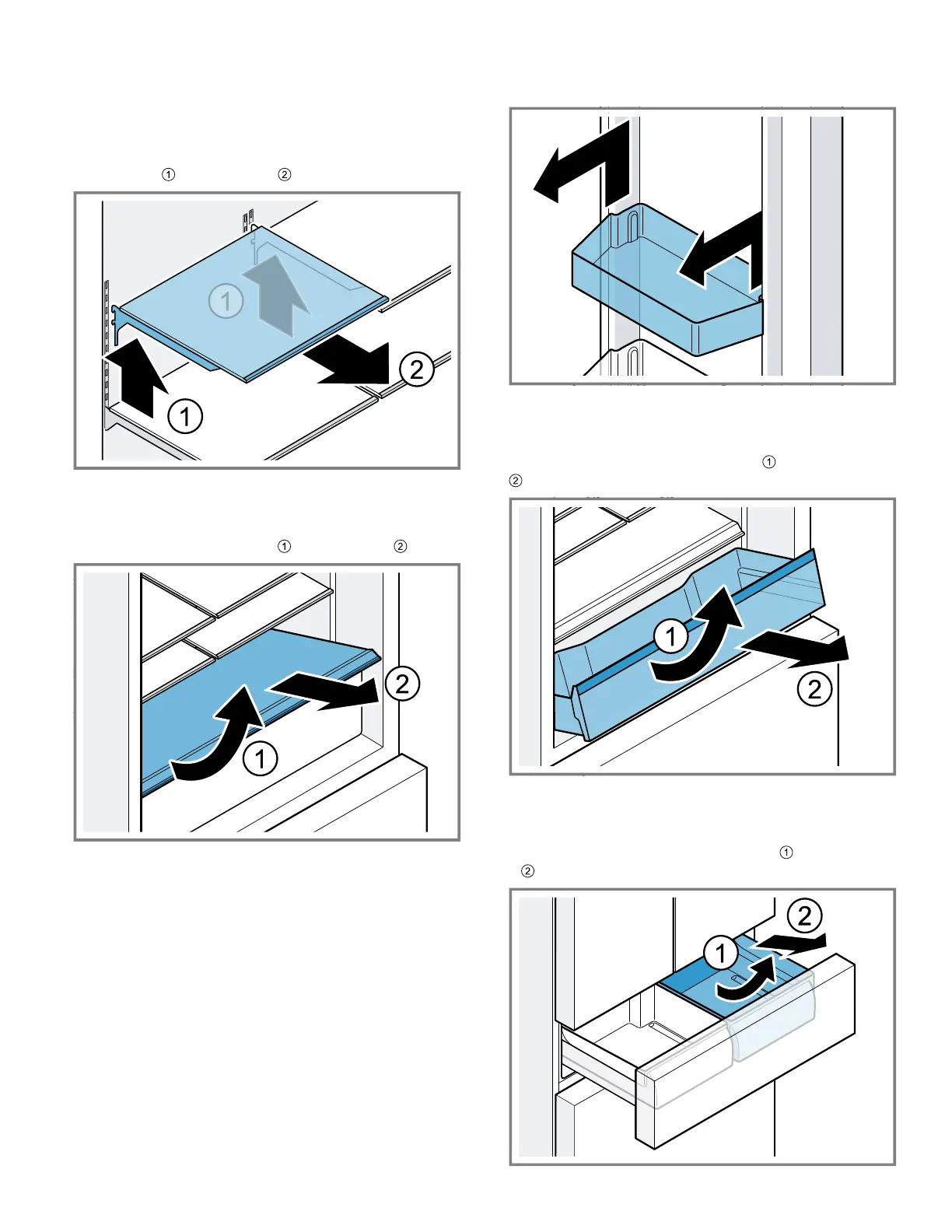 ① ②

1

1

2

① ②

2

1

①
②

1

2

①
②

2

1