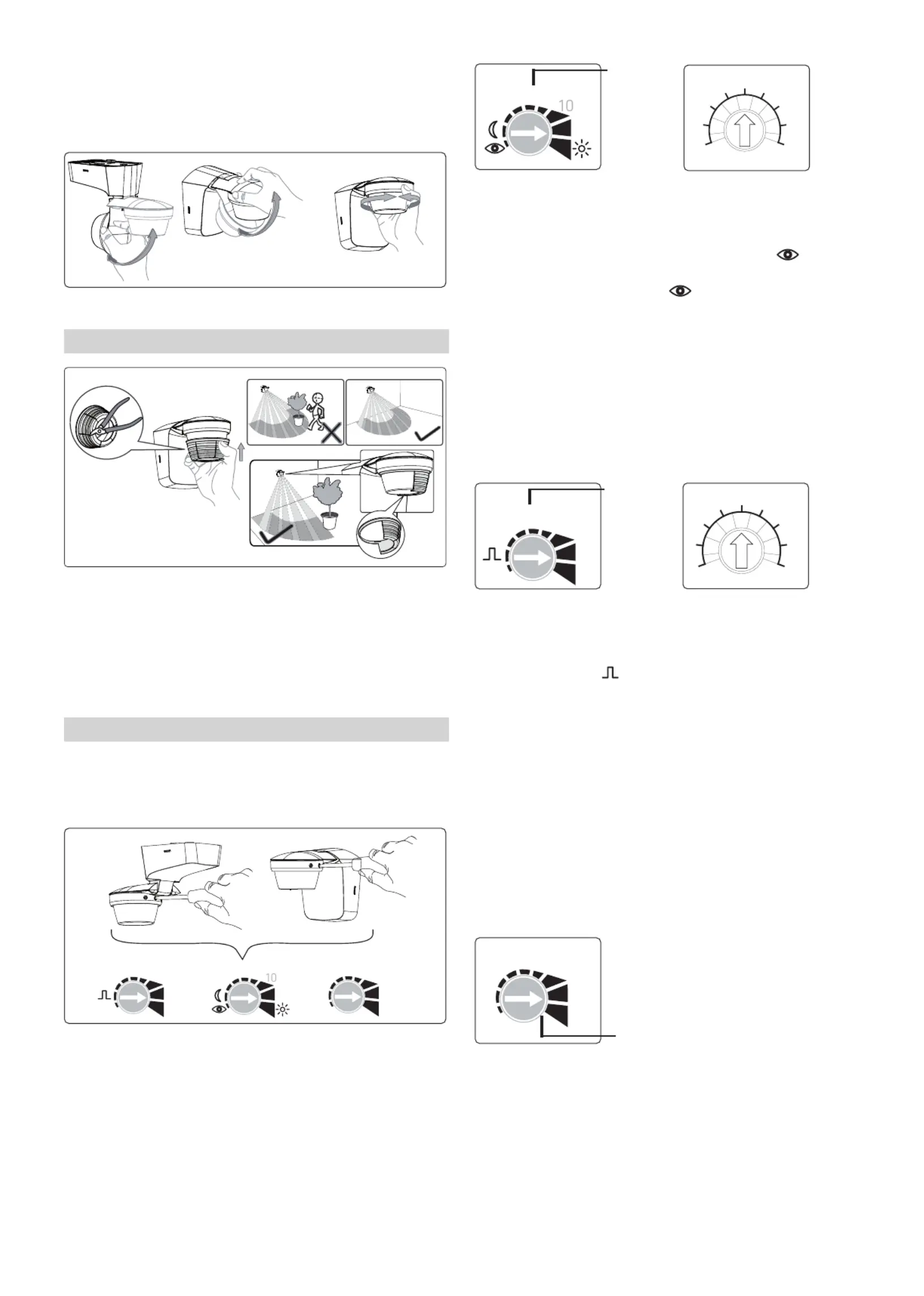 10

10