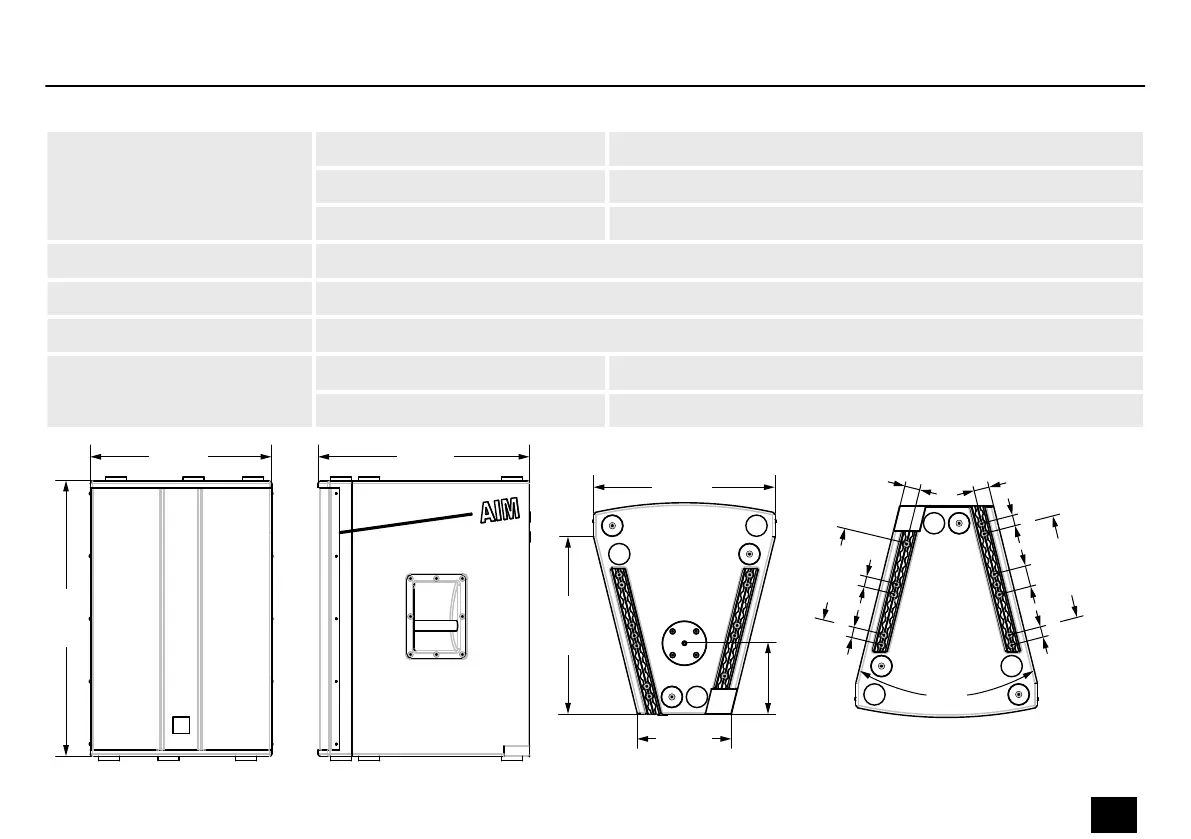 AIM