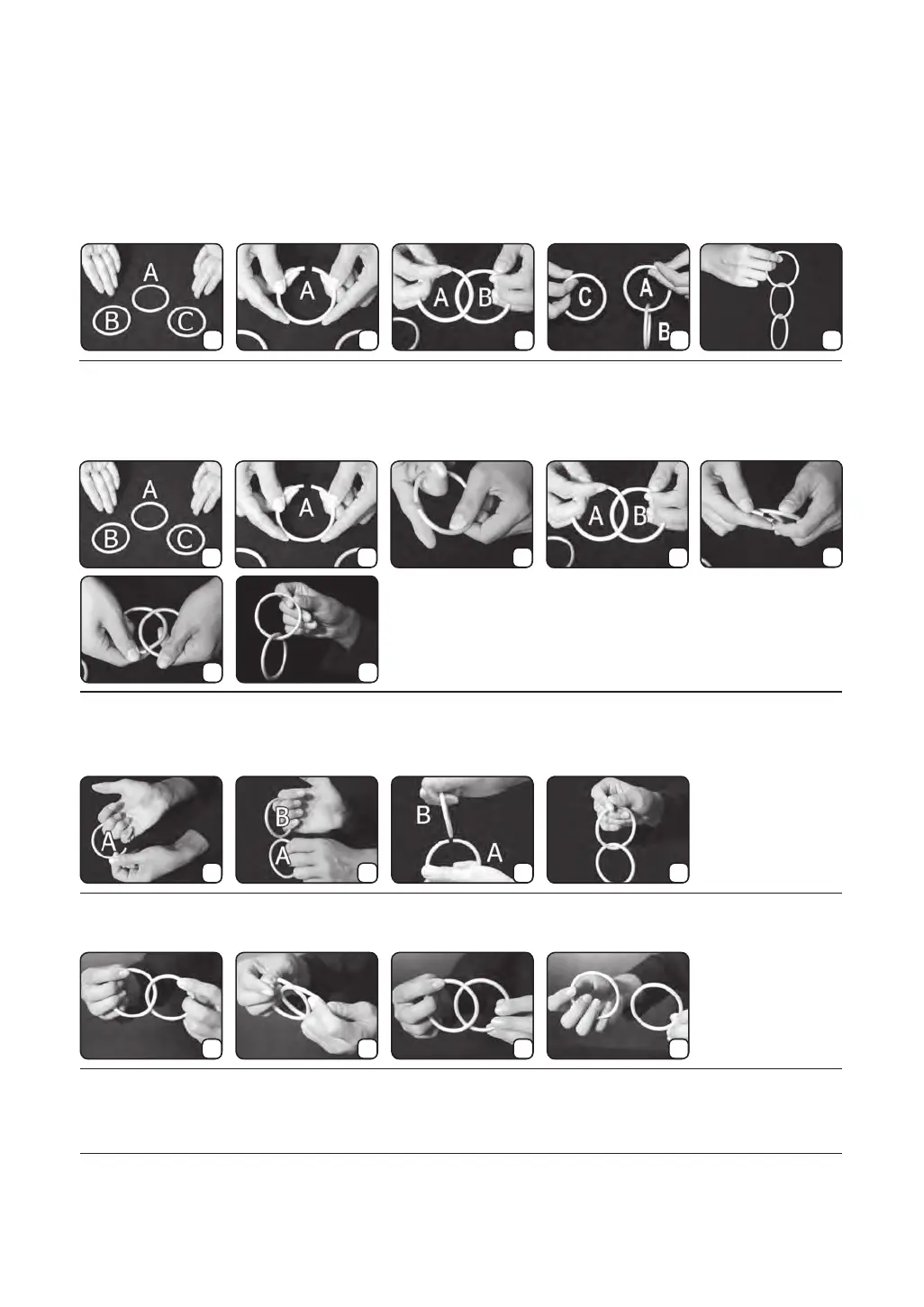 A
B
C

A

A B

C A
B

A
B
C

A

A B

A

B
A

B
A