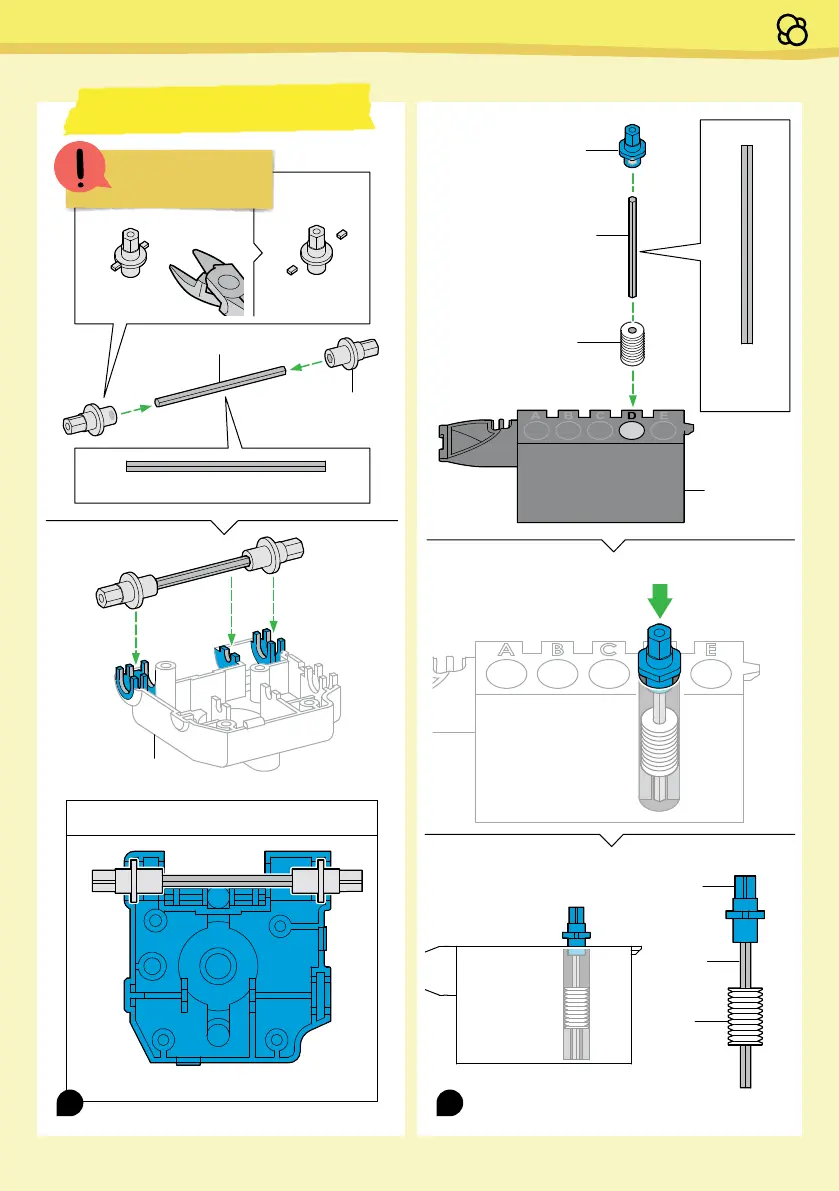 A B C D E

A B C E