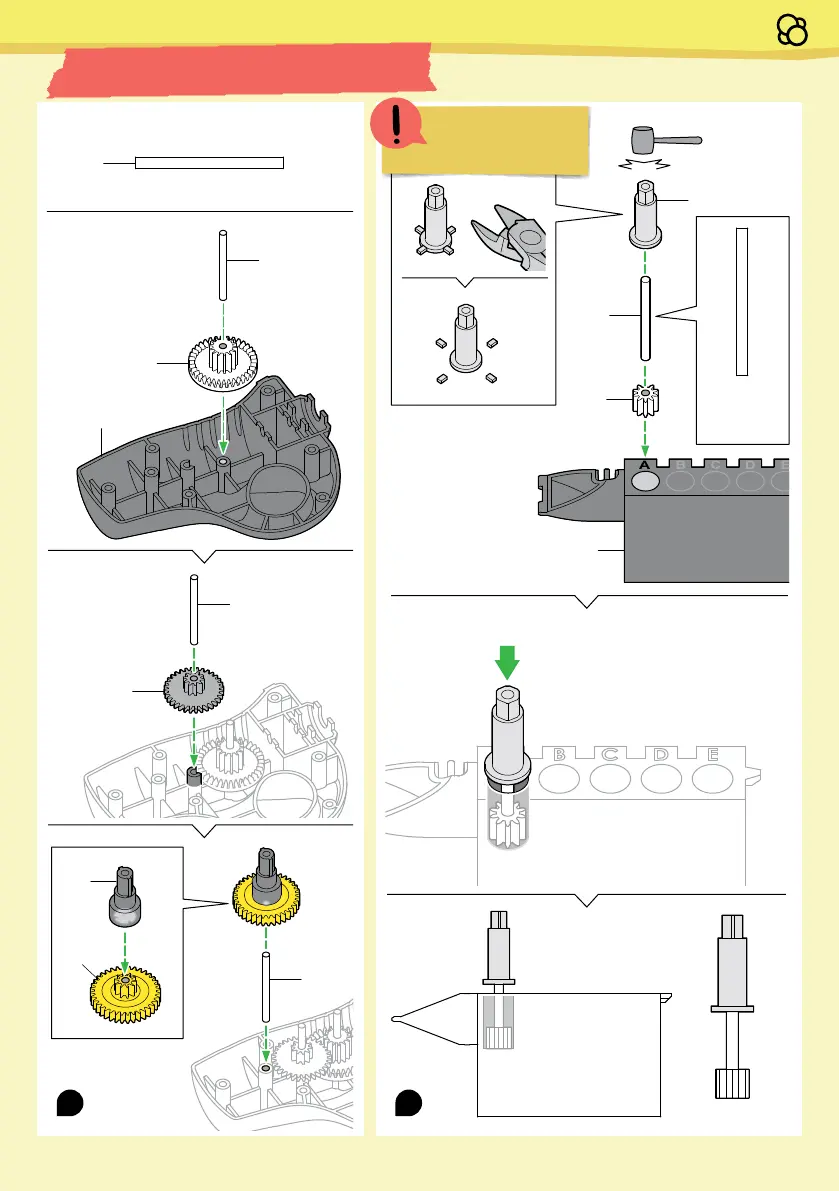 A

B C D E

B C D E