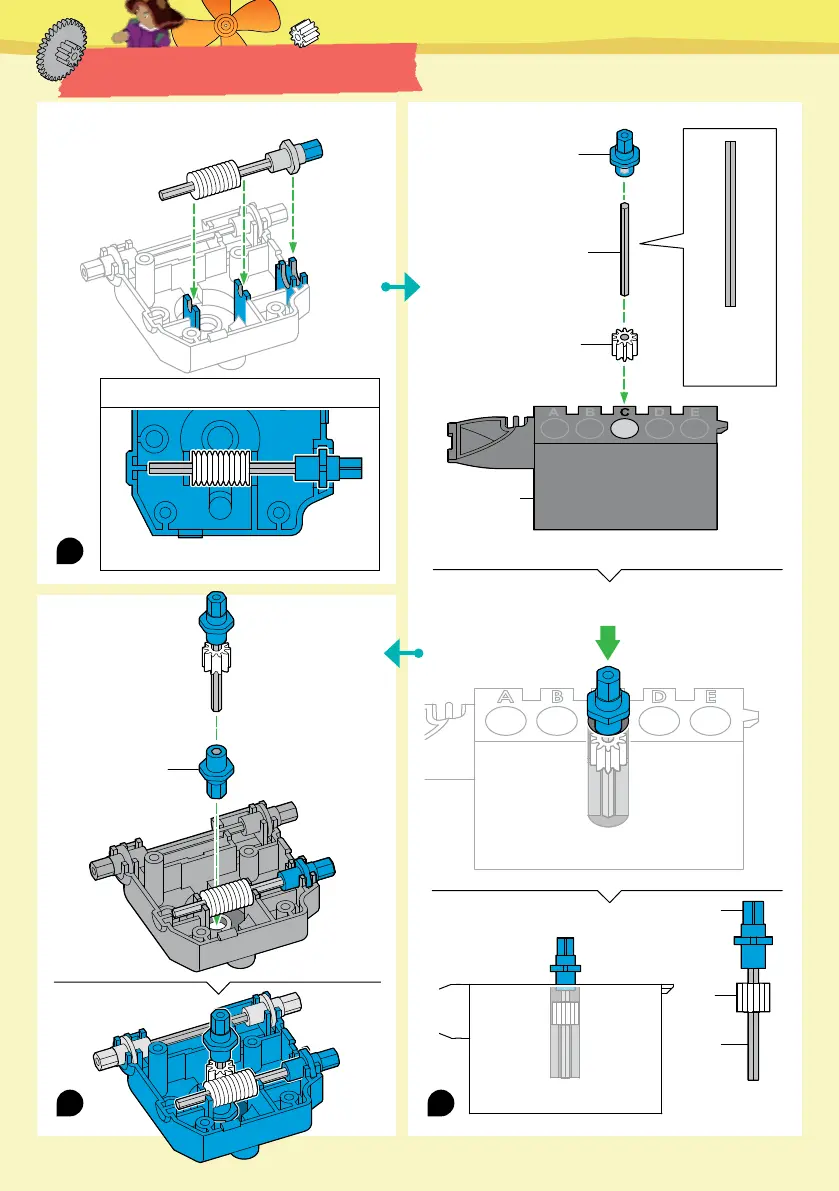 A B C D E

A B D E