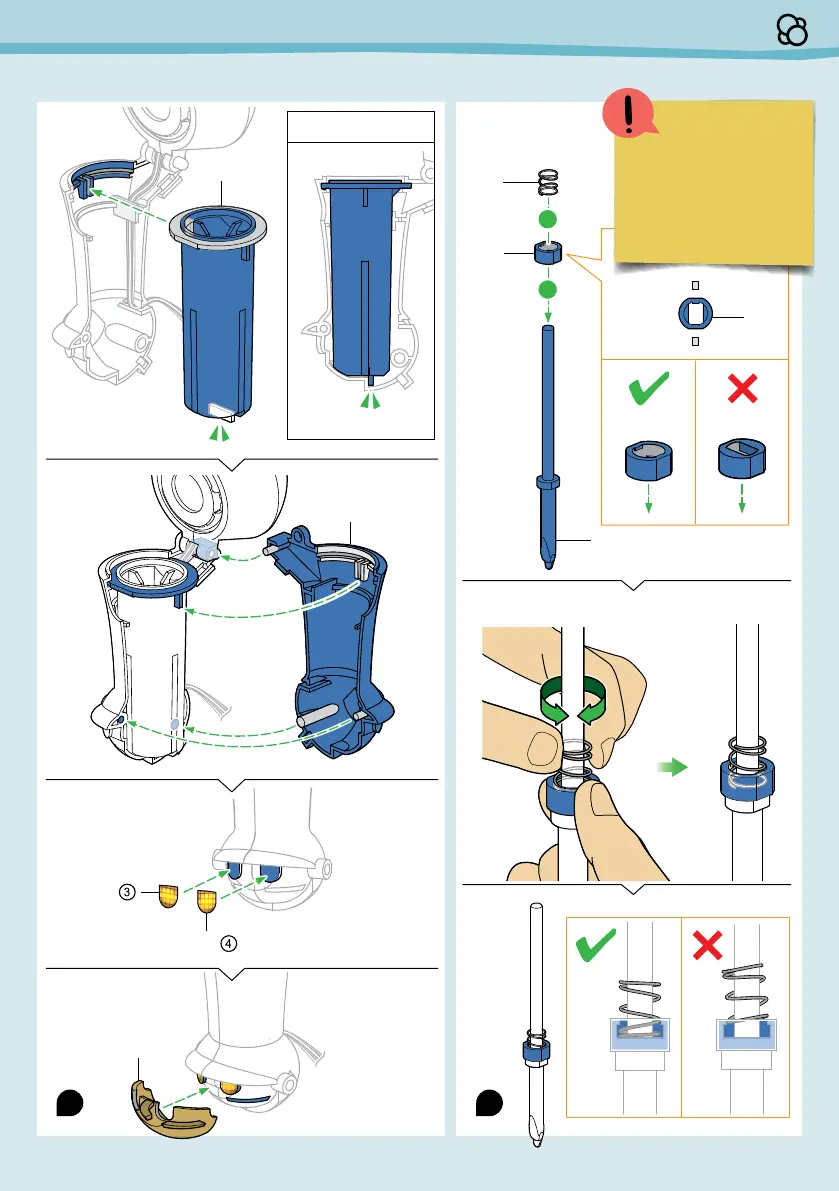 3

4