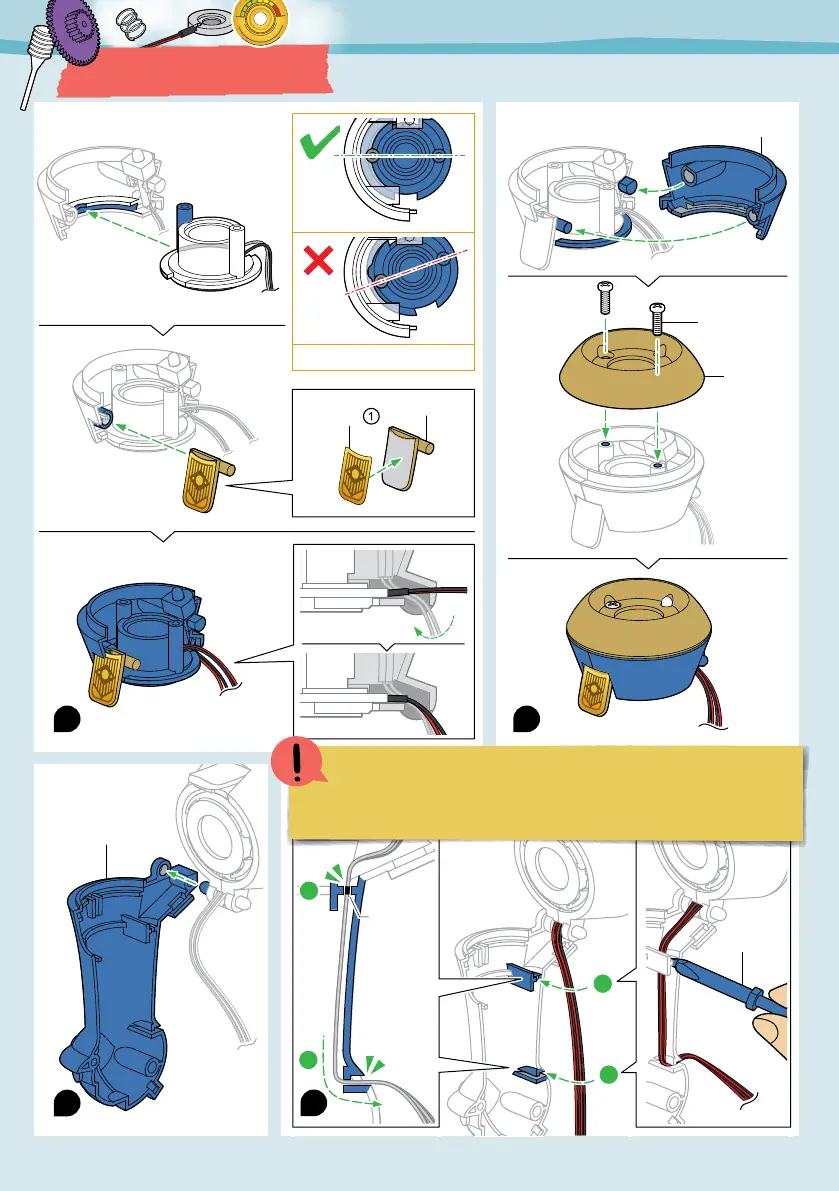 1