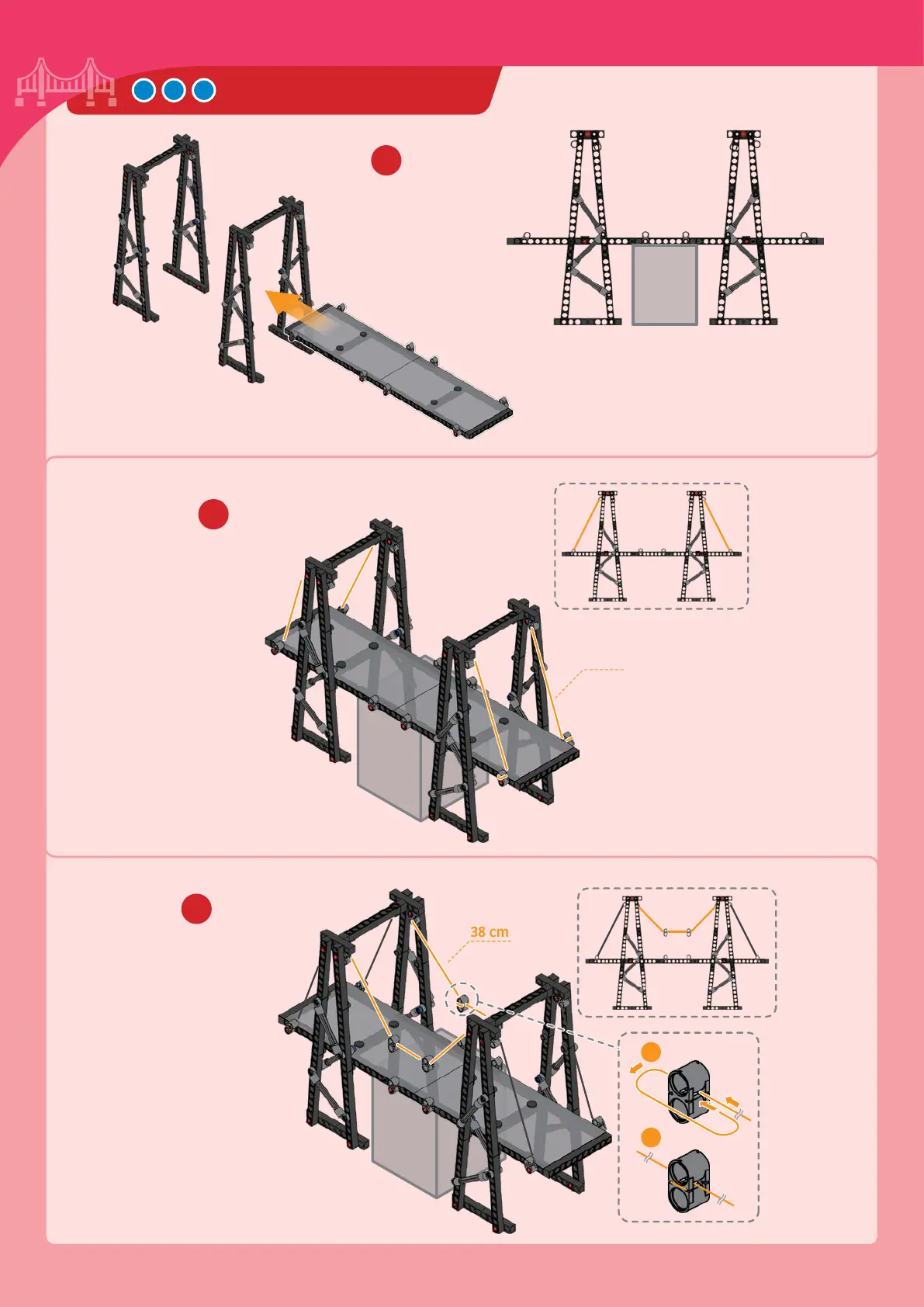 38 cm