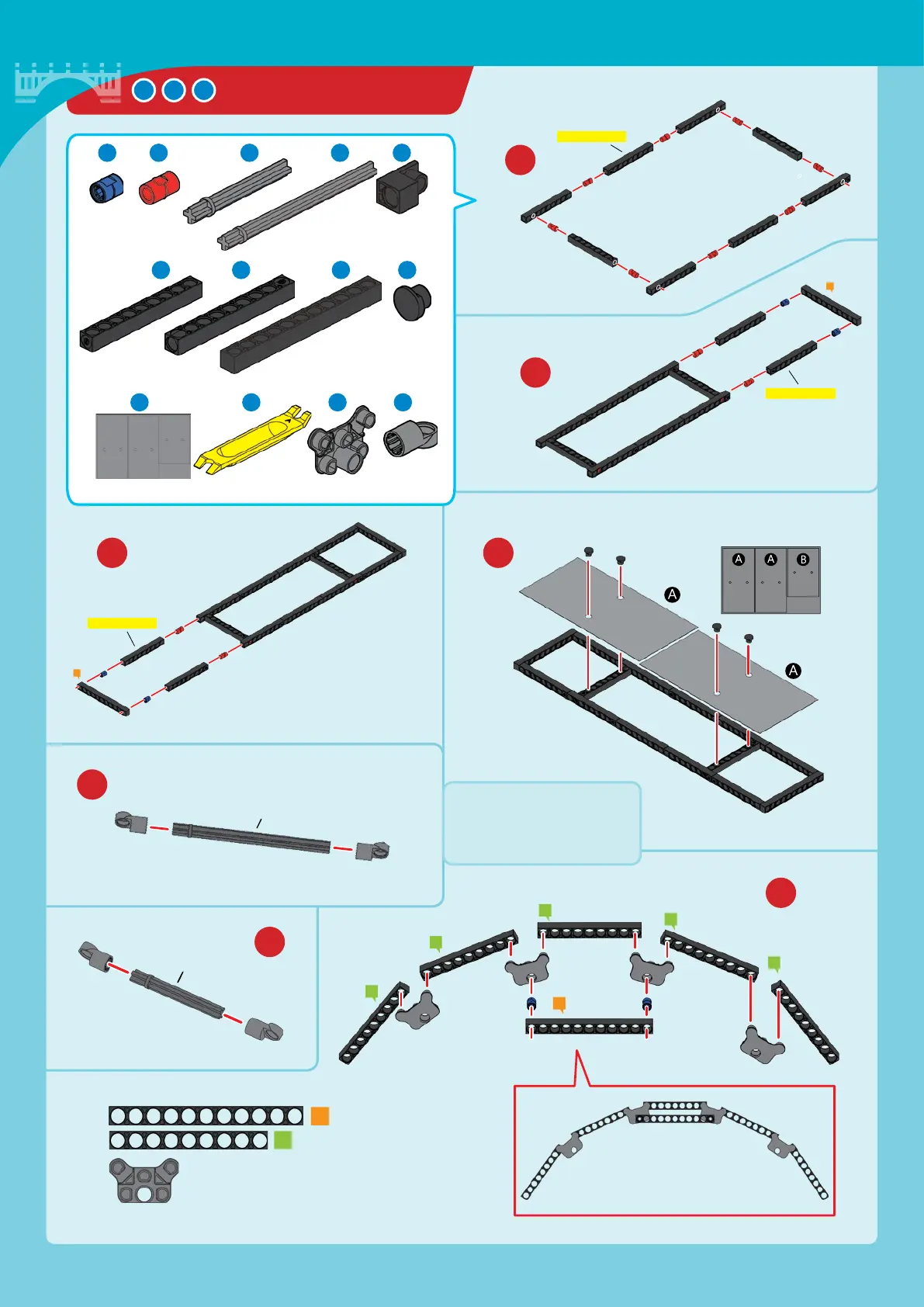 A
A
B
A
A