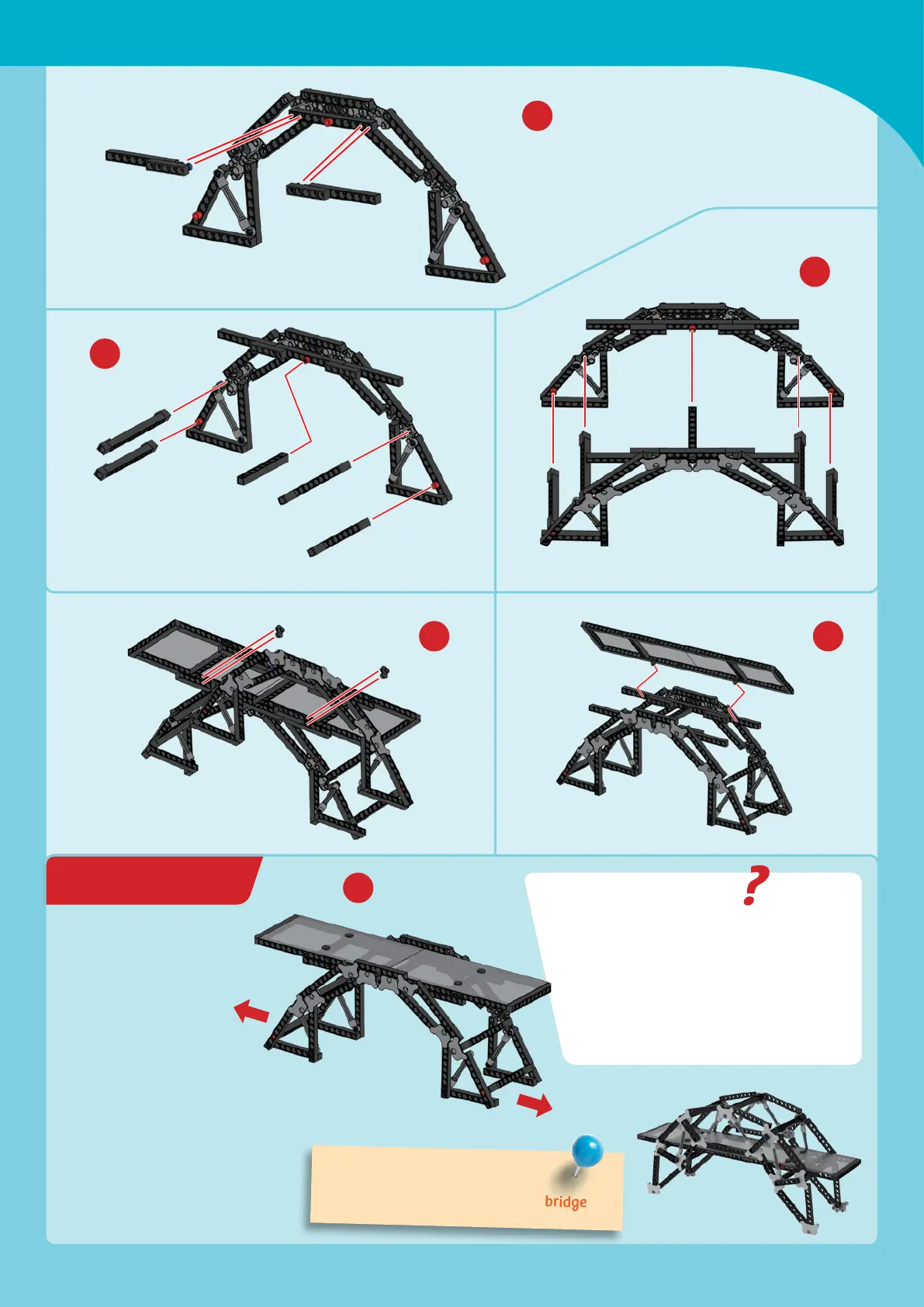 ?

bridge