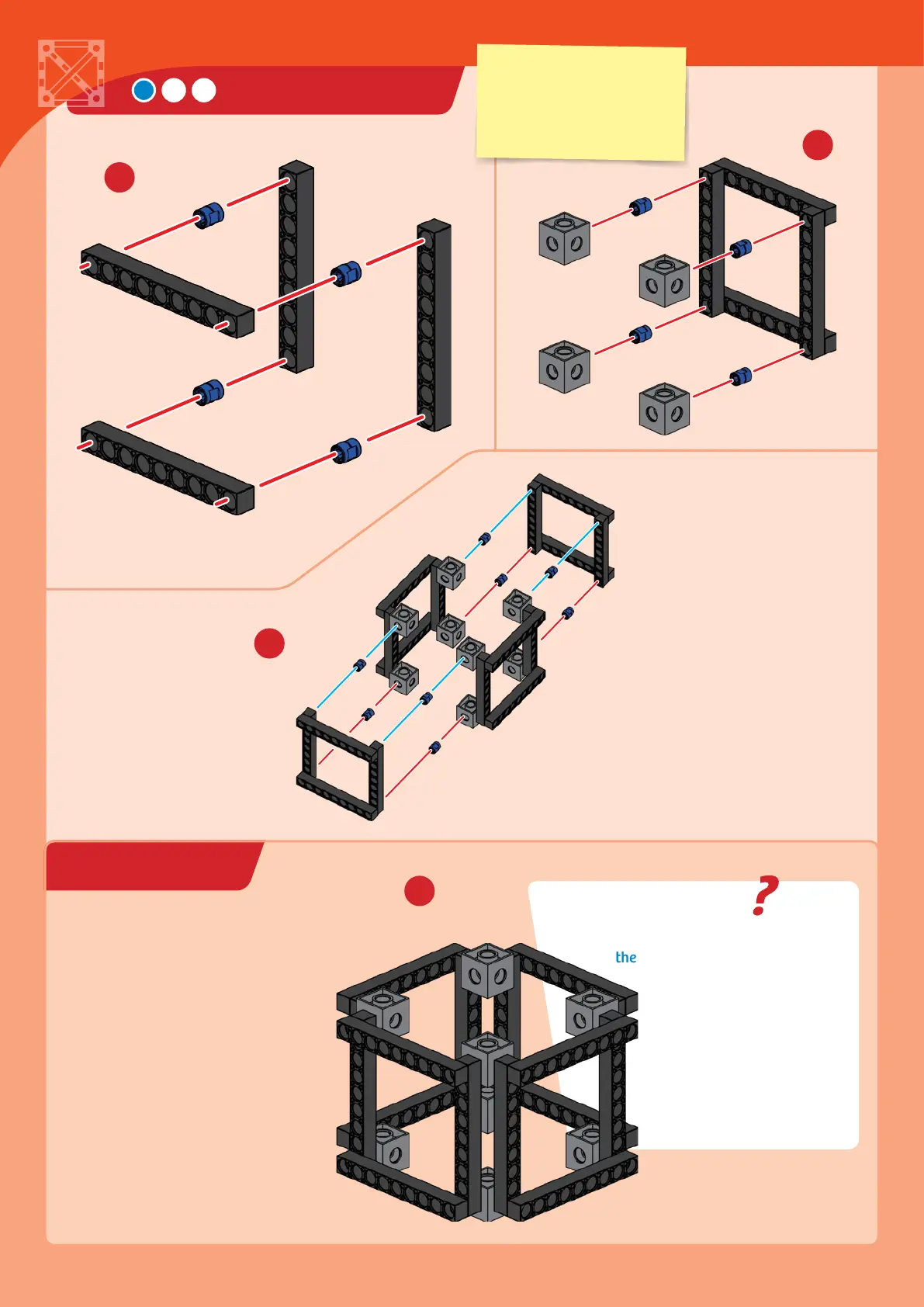 ?

the