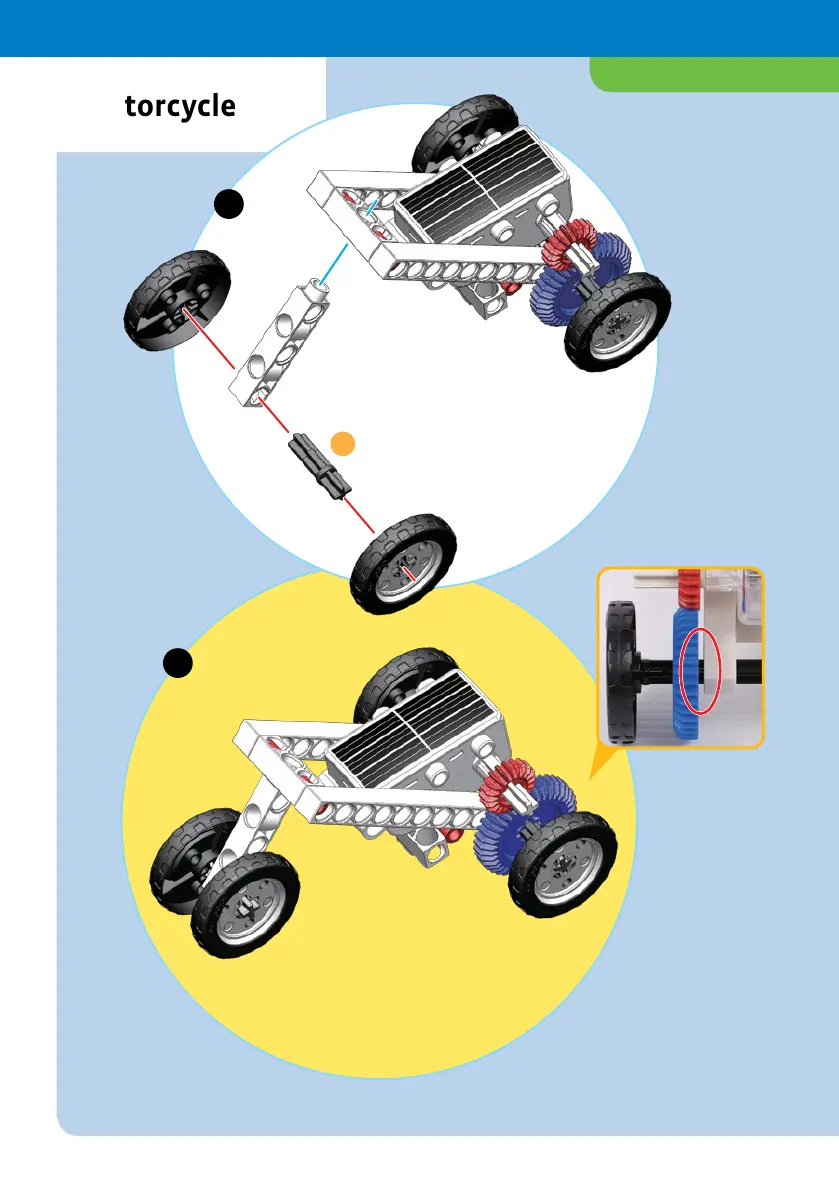 torcycle