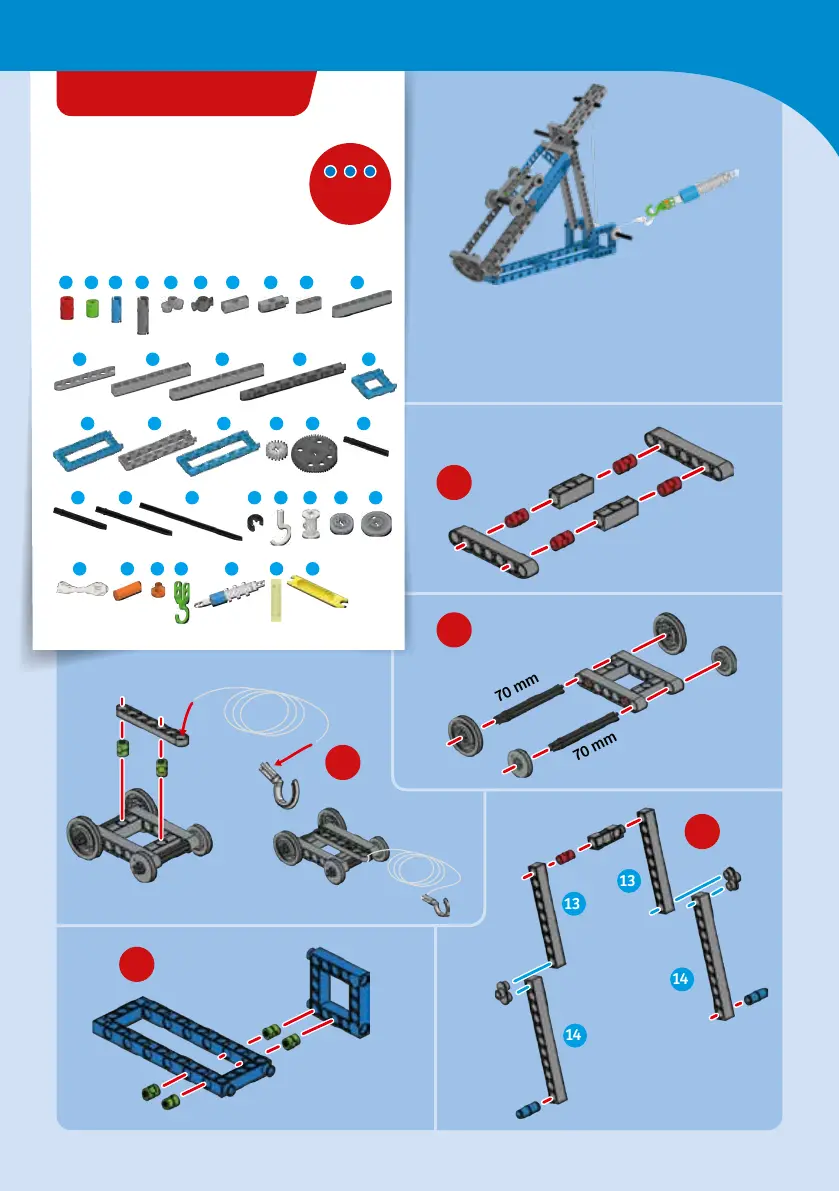 70 mm

70 mm

13

13

14

14