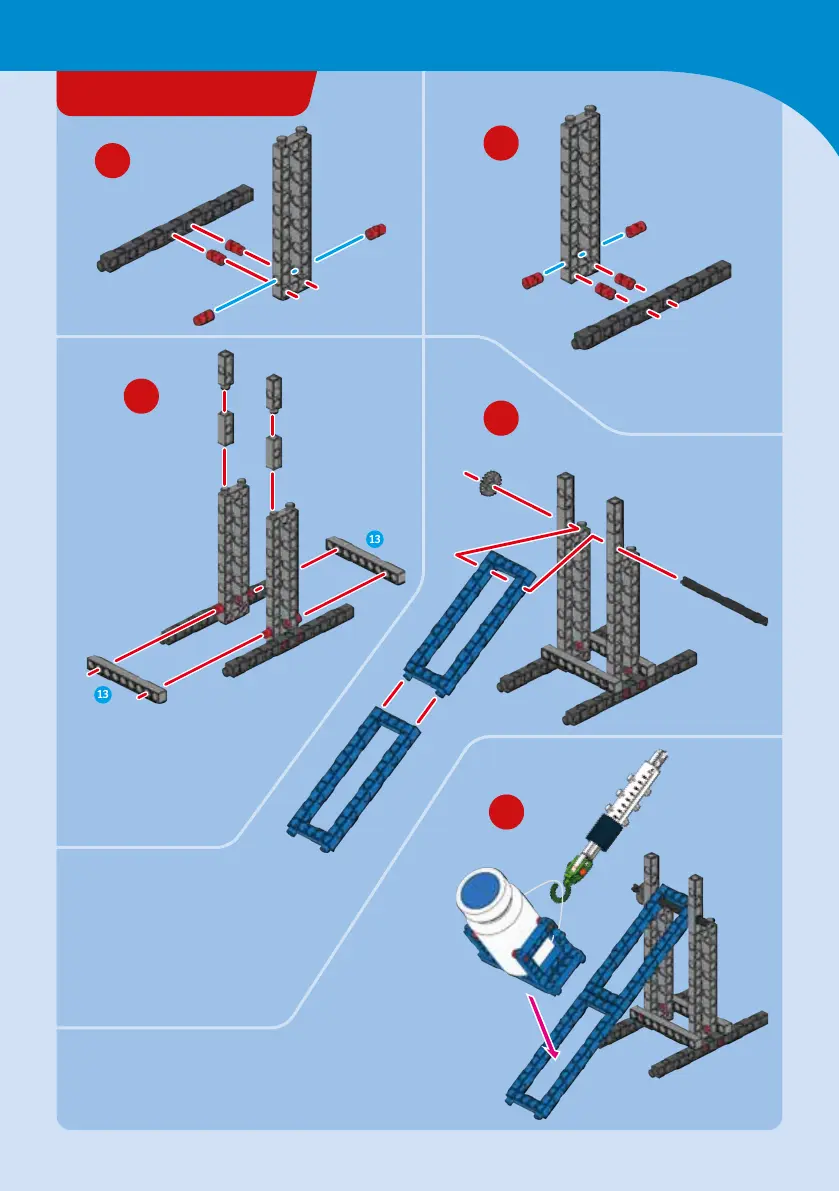 13

13