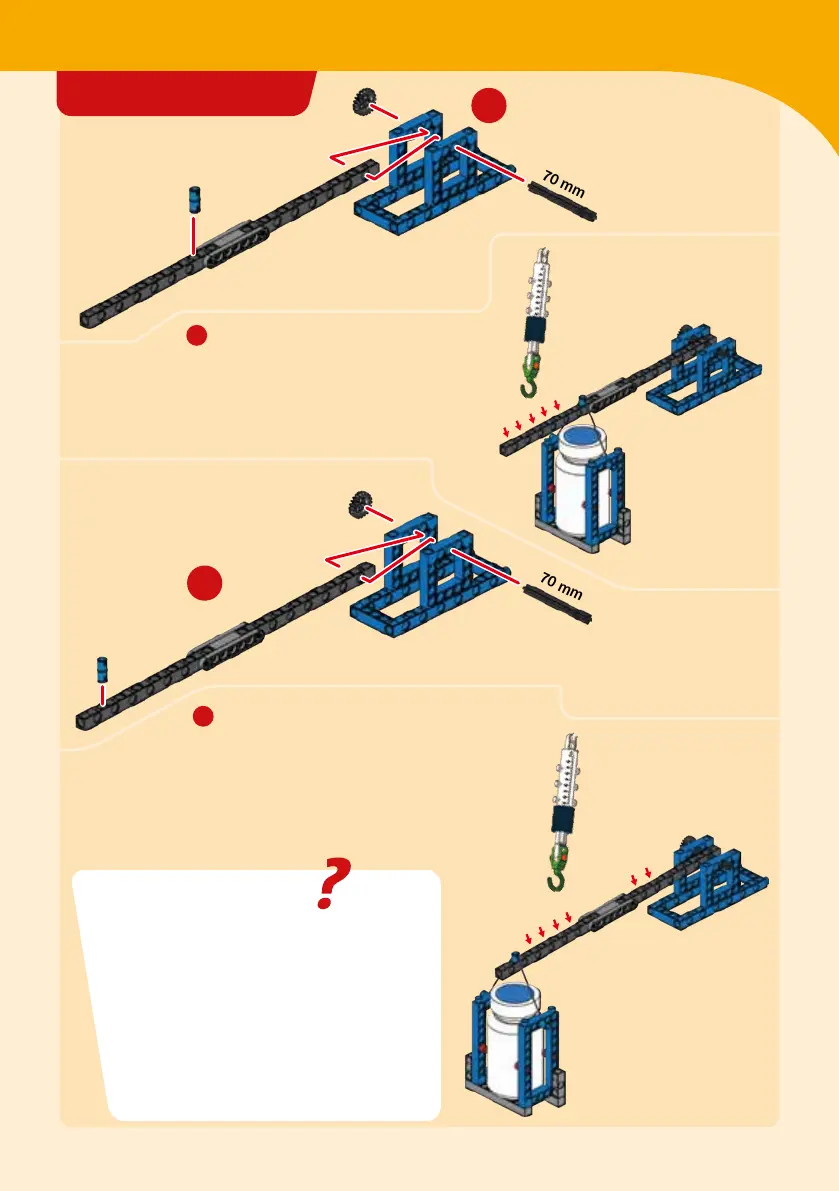 70 mm

70 mm

?