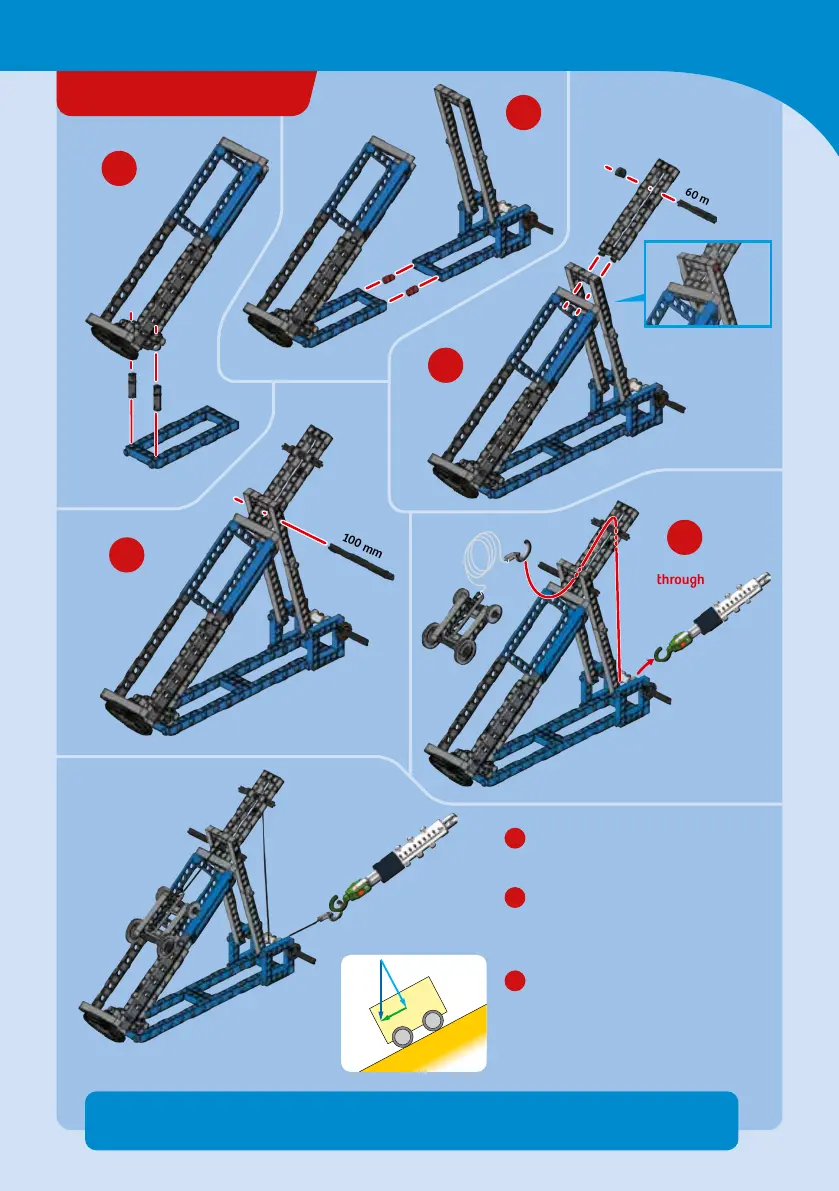 60 m

100 mm

through