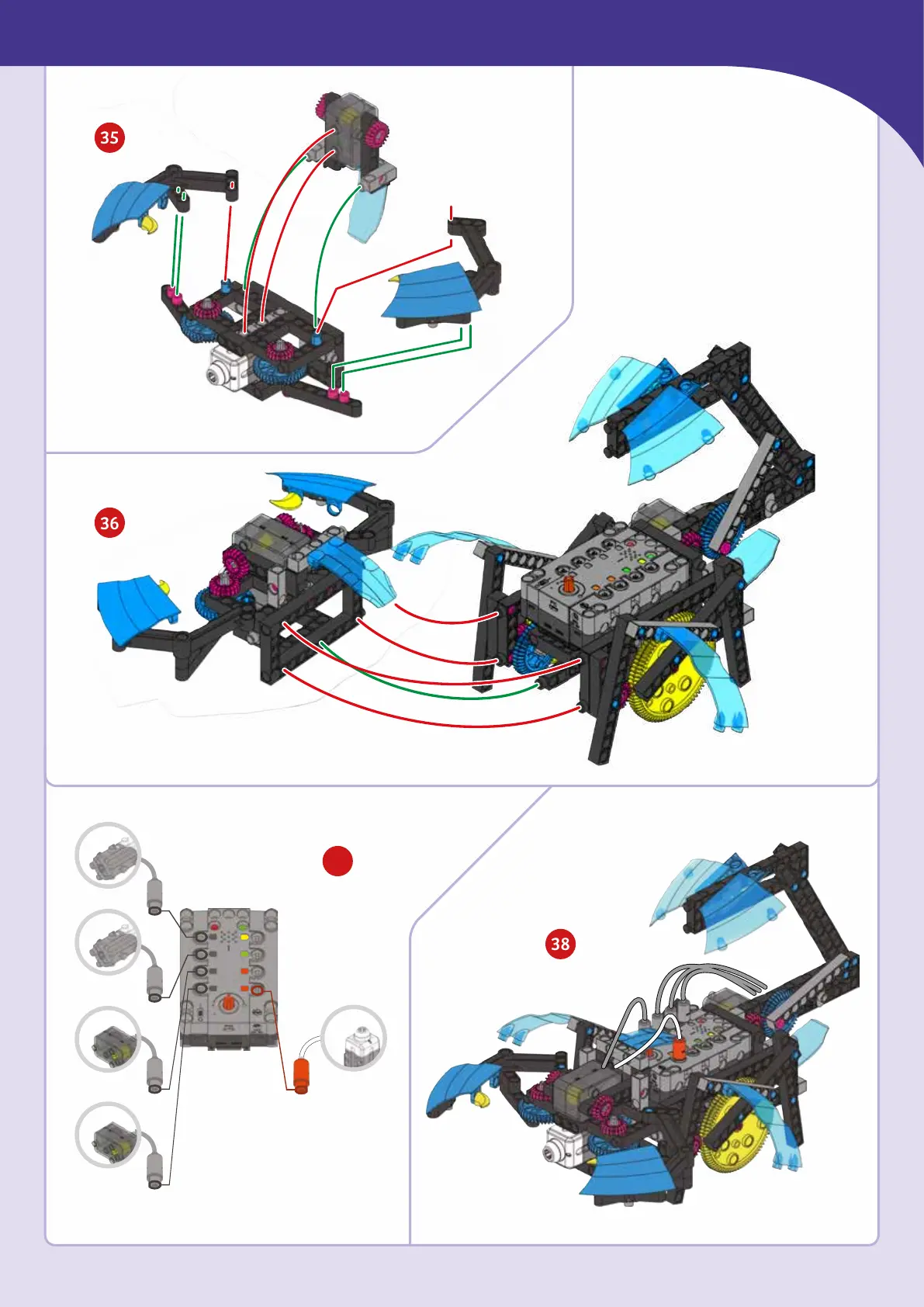 35

36

38