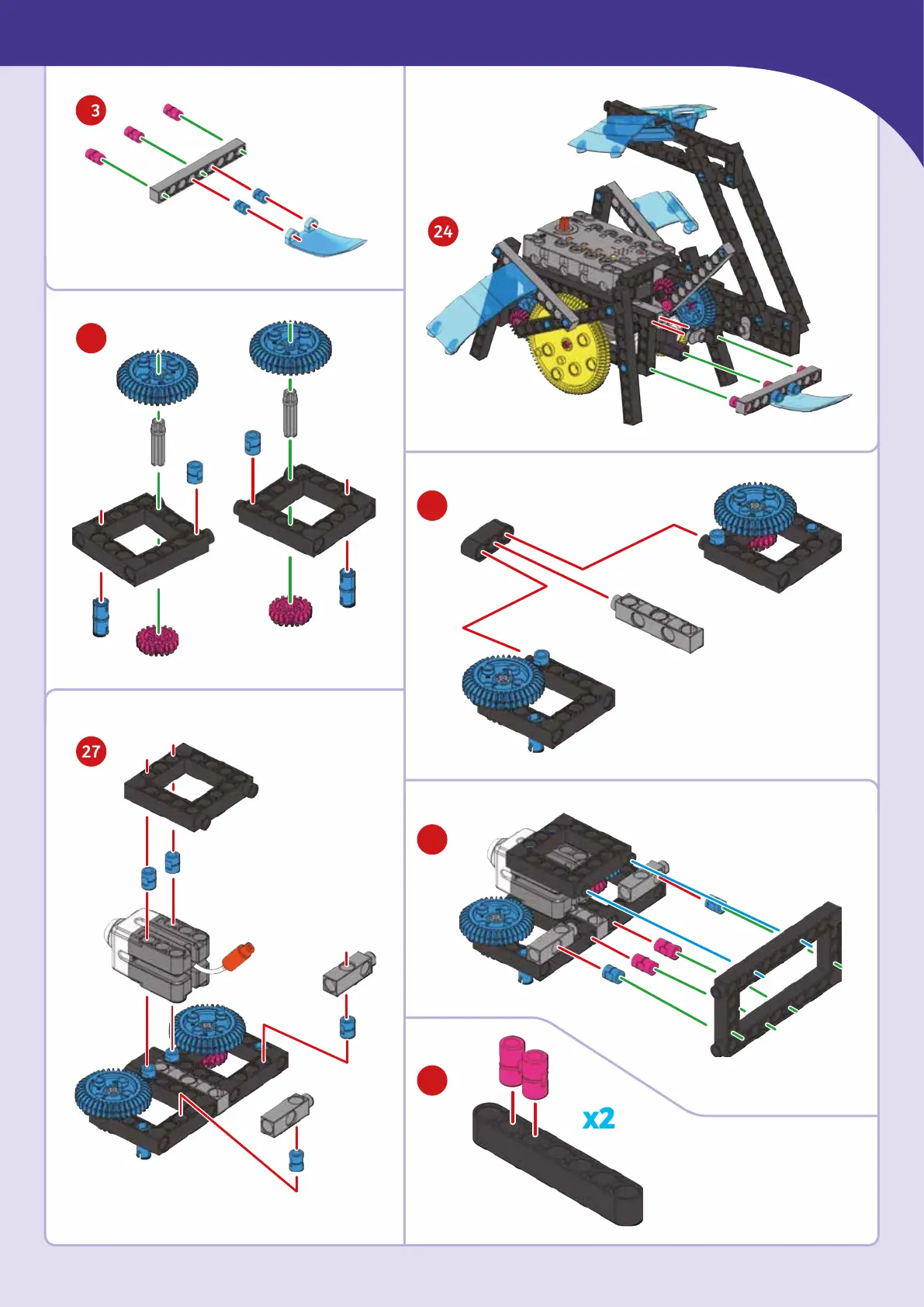 3

24

27

x2