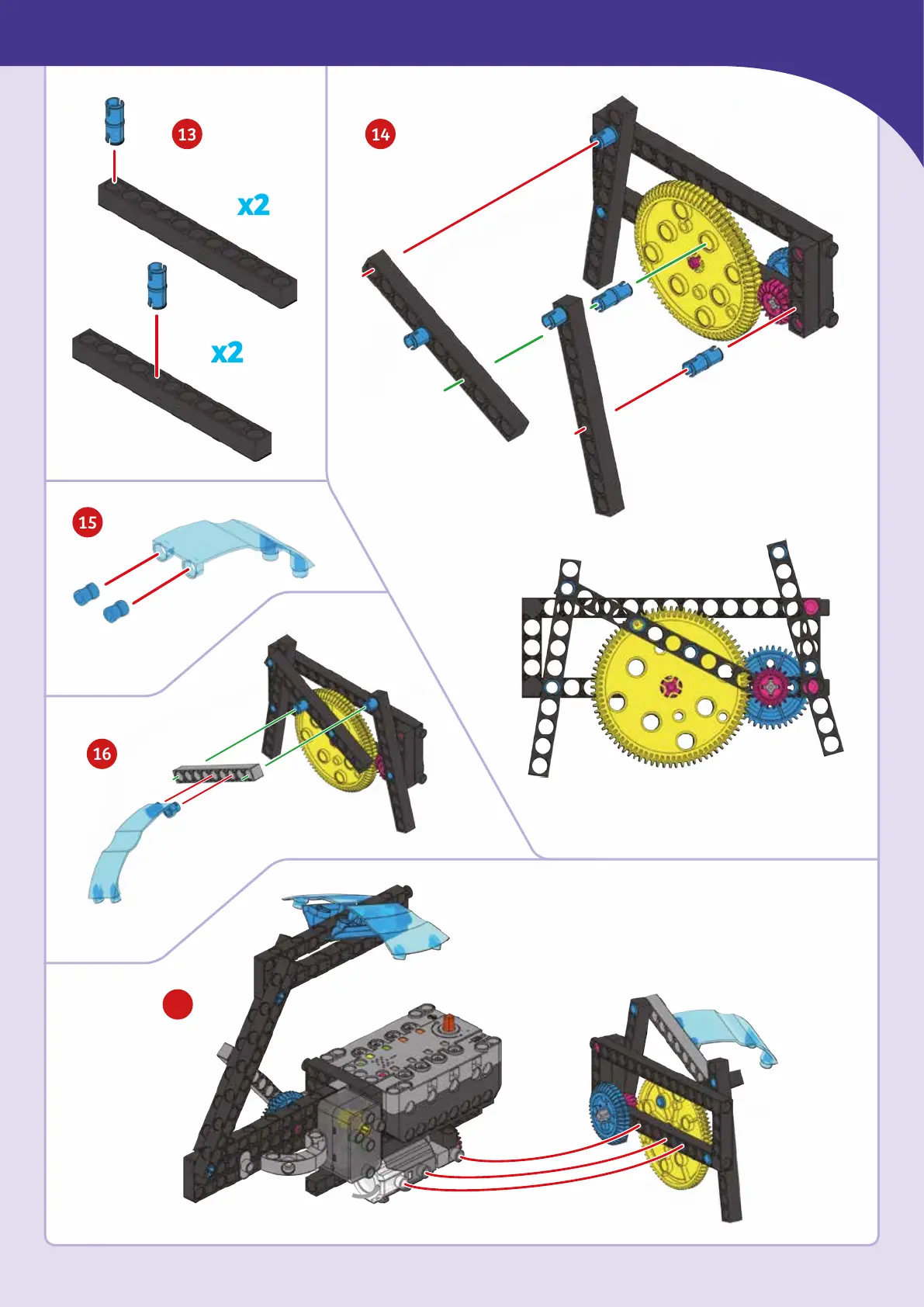 13

x2

x2

14

15

16