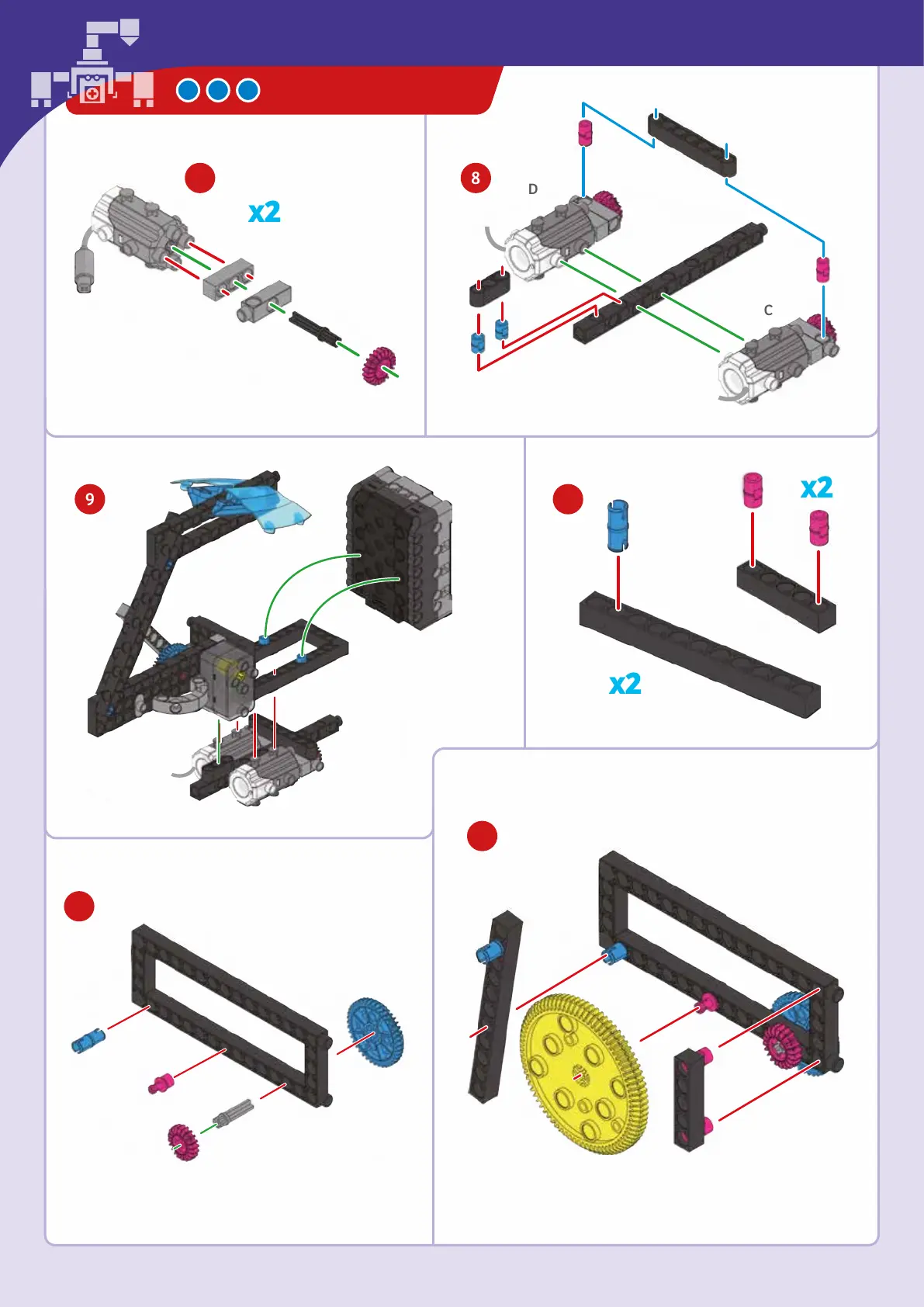 x2

8

D

C

9

x2

x2