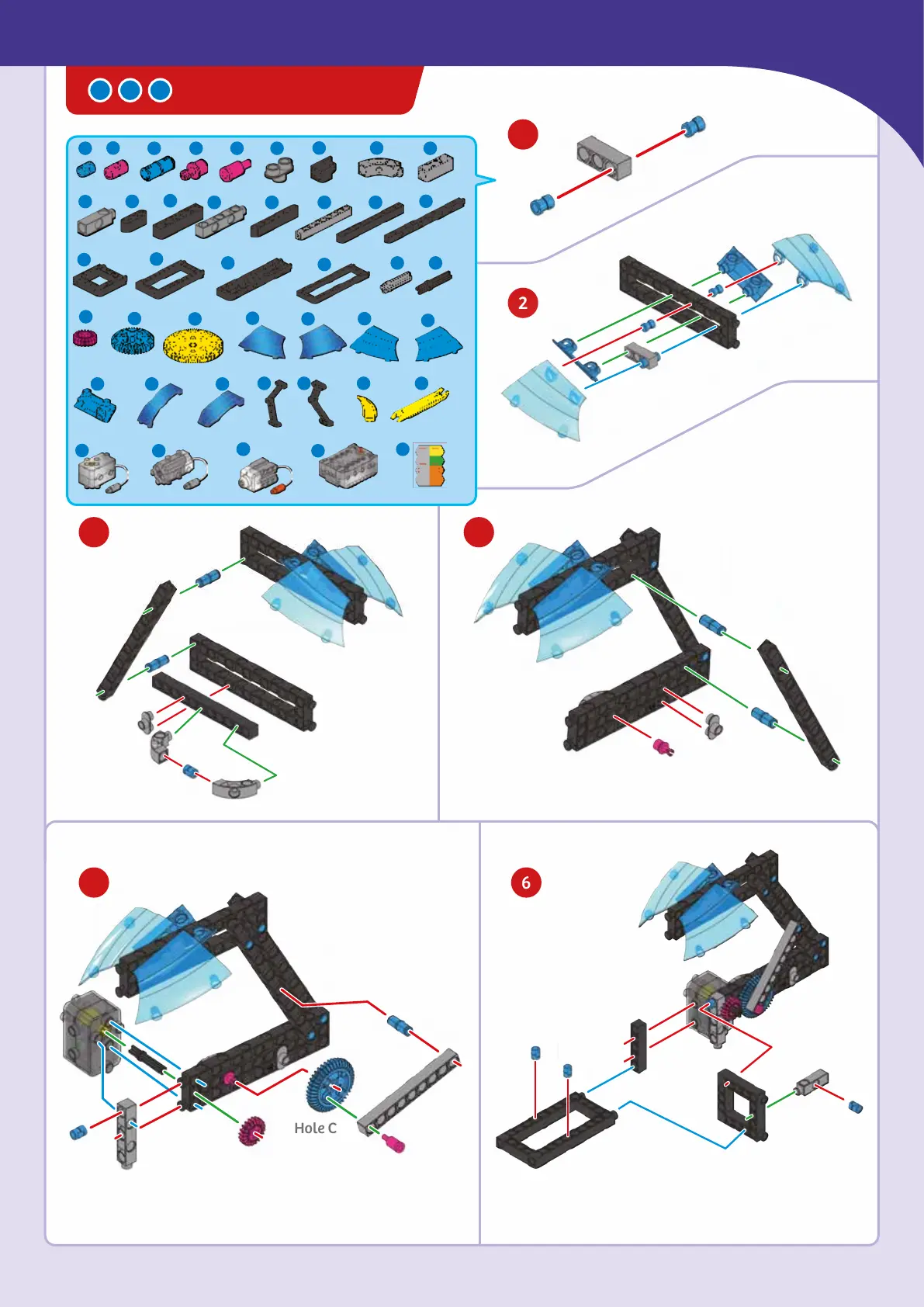 2

6

Hole C