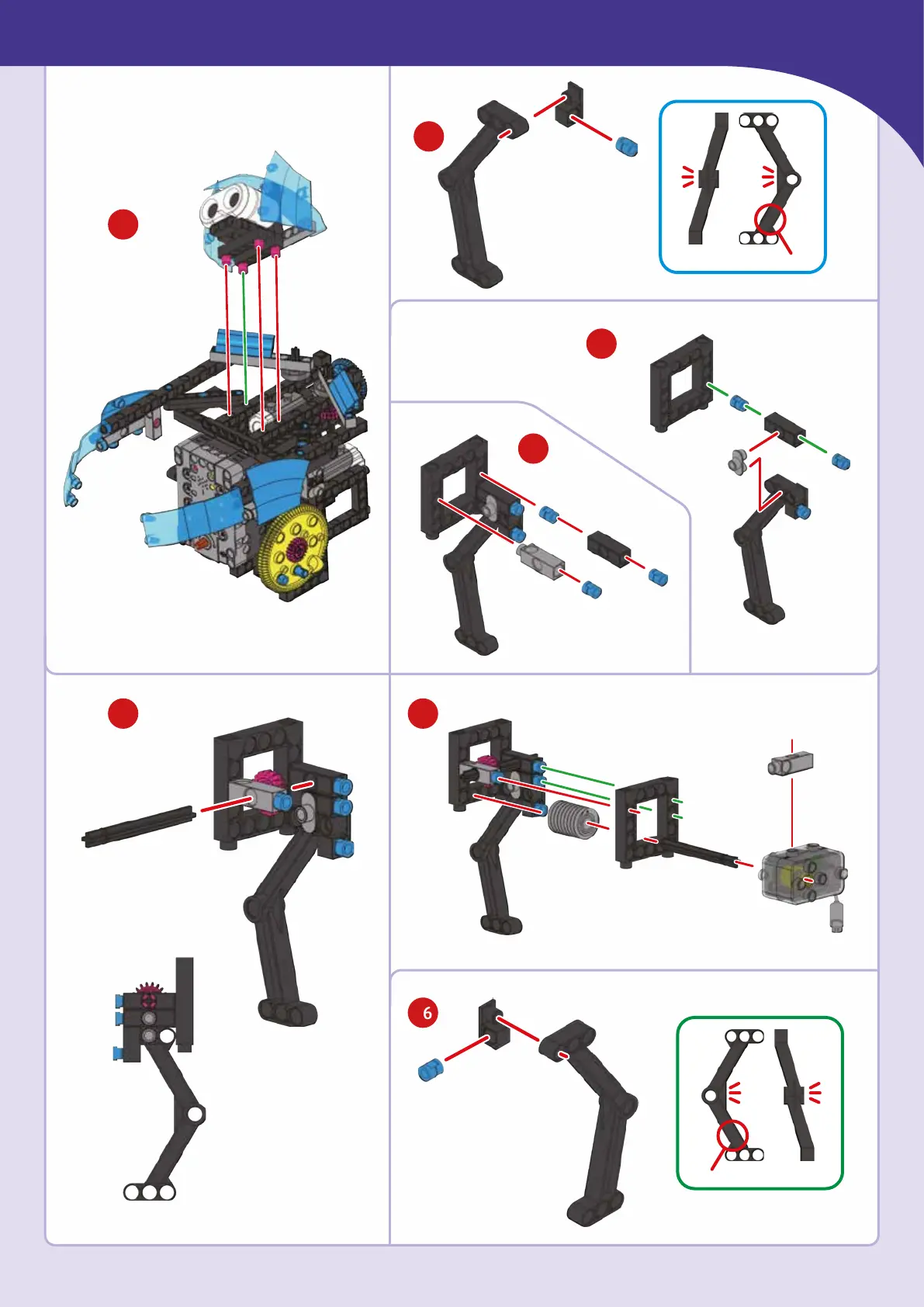 6