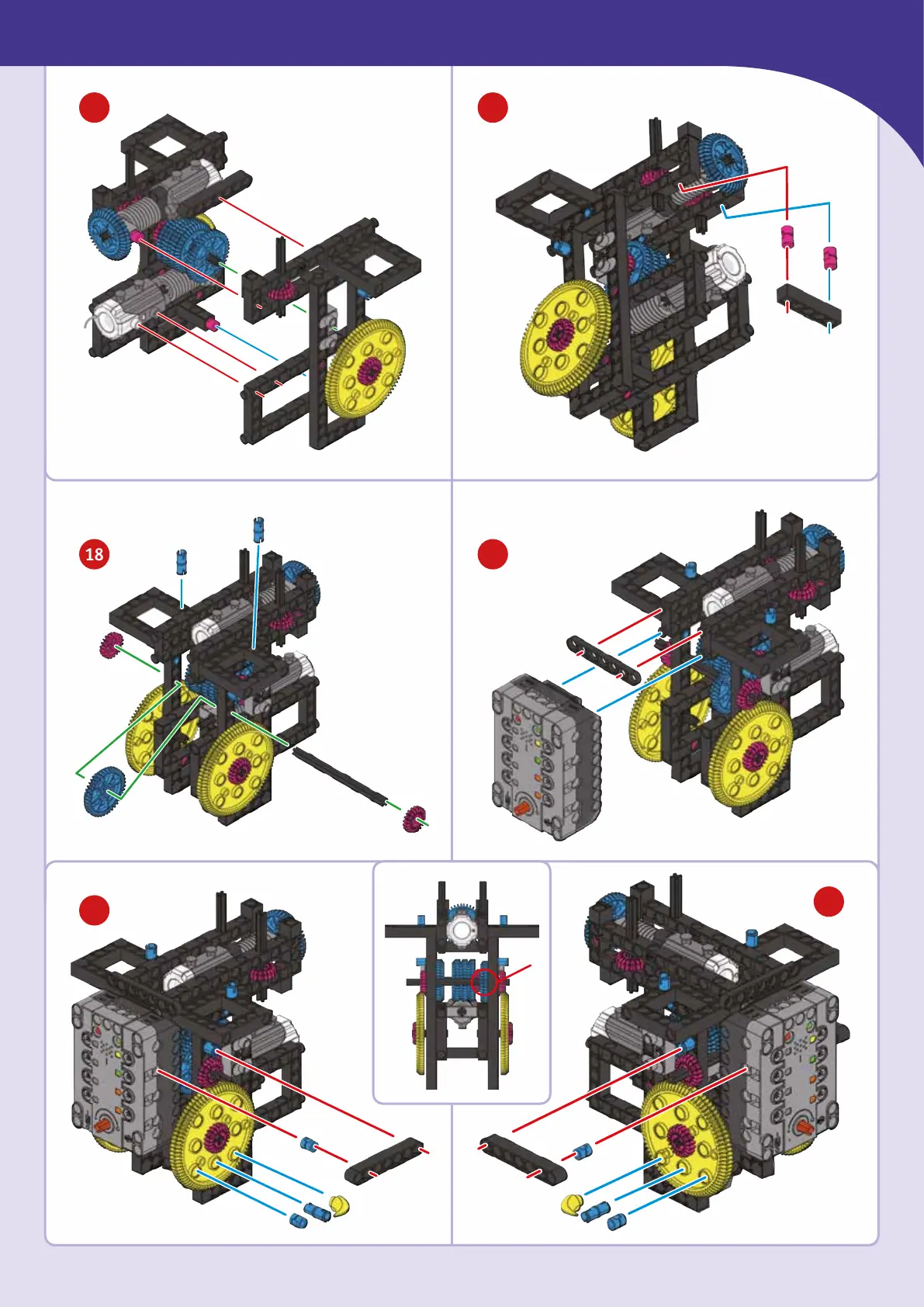 18