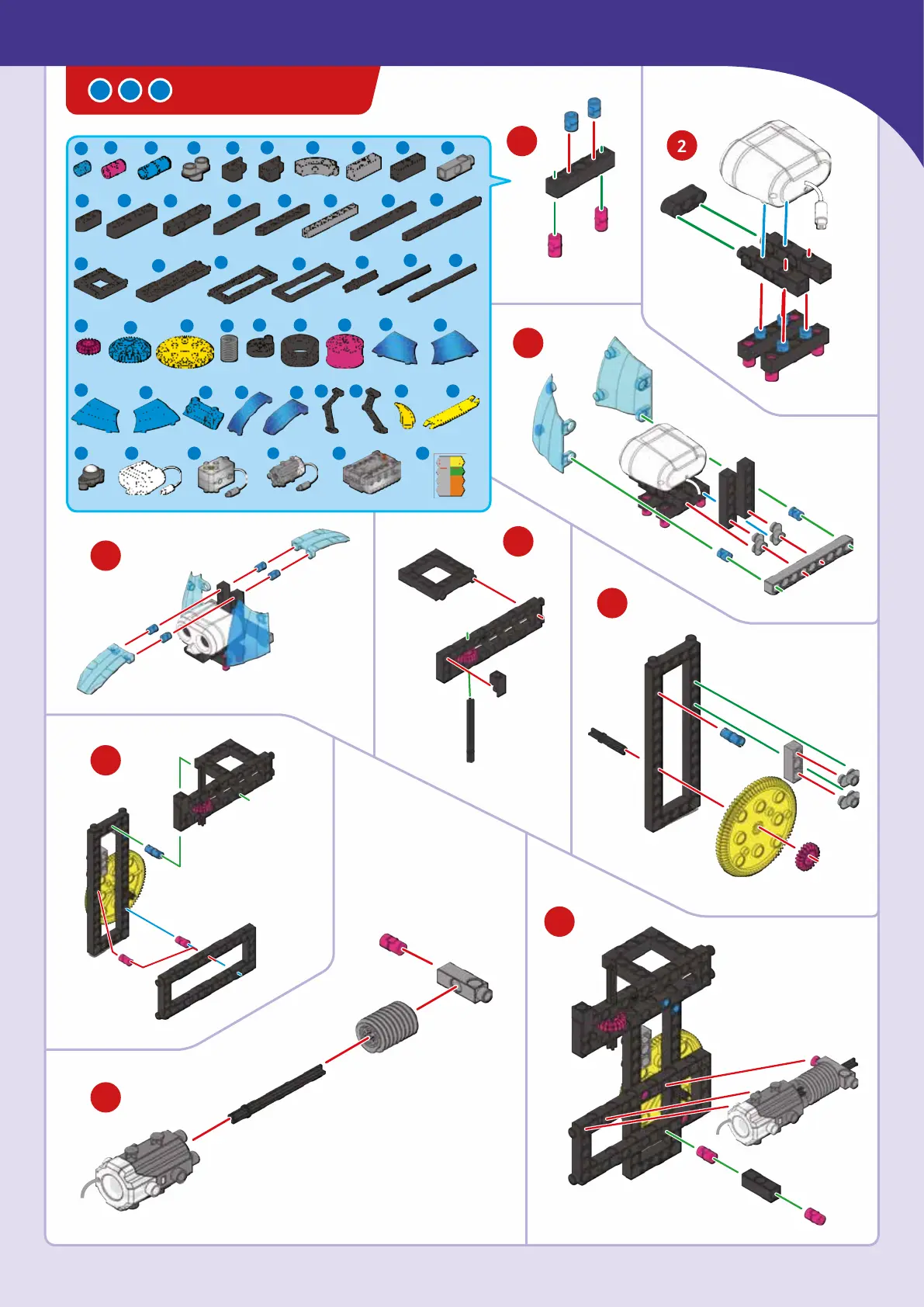 2