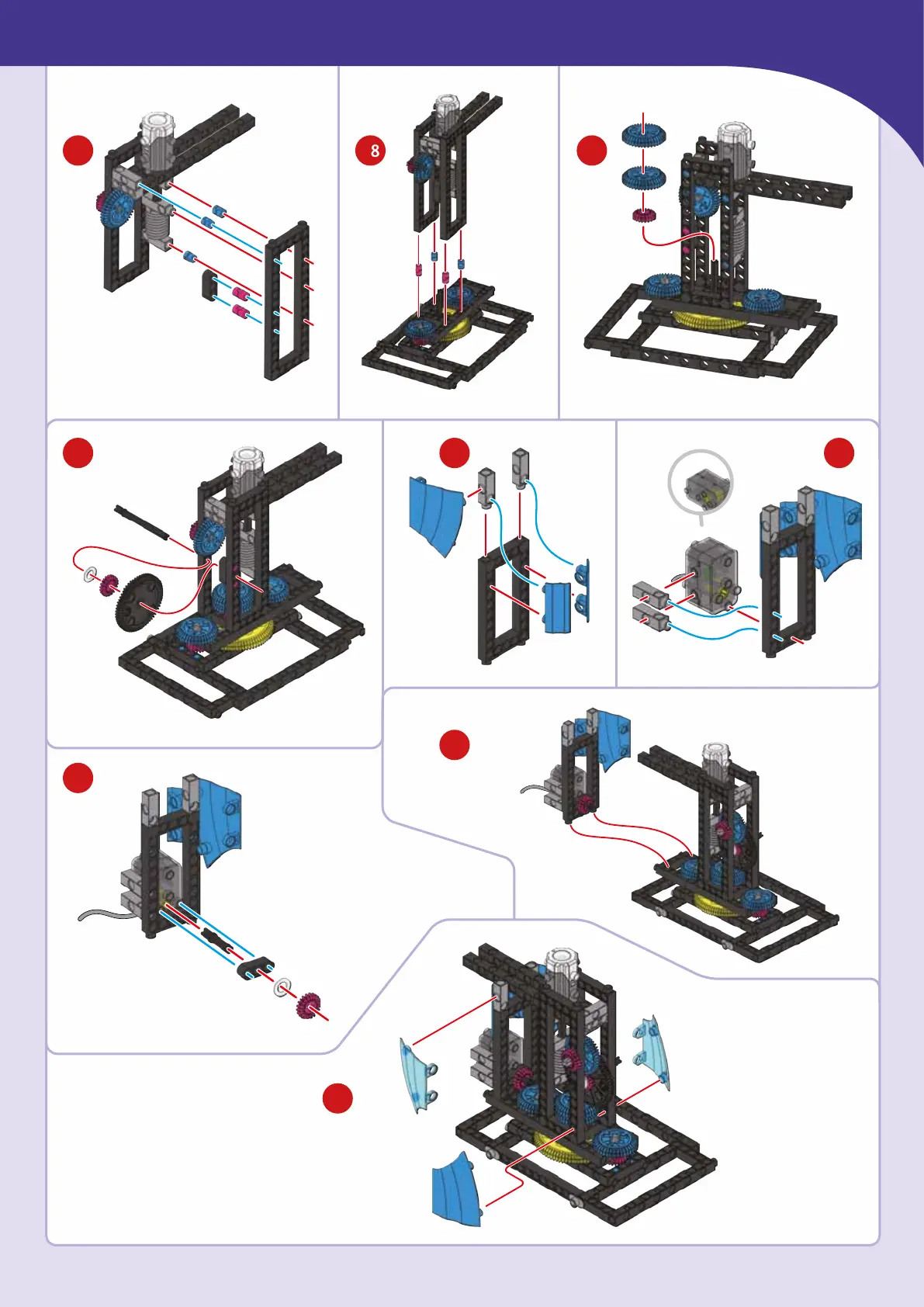 8