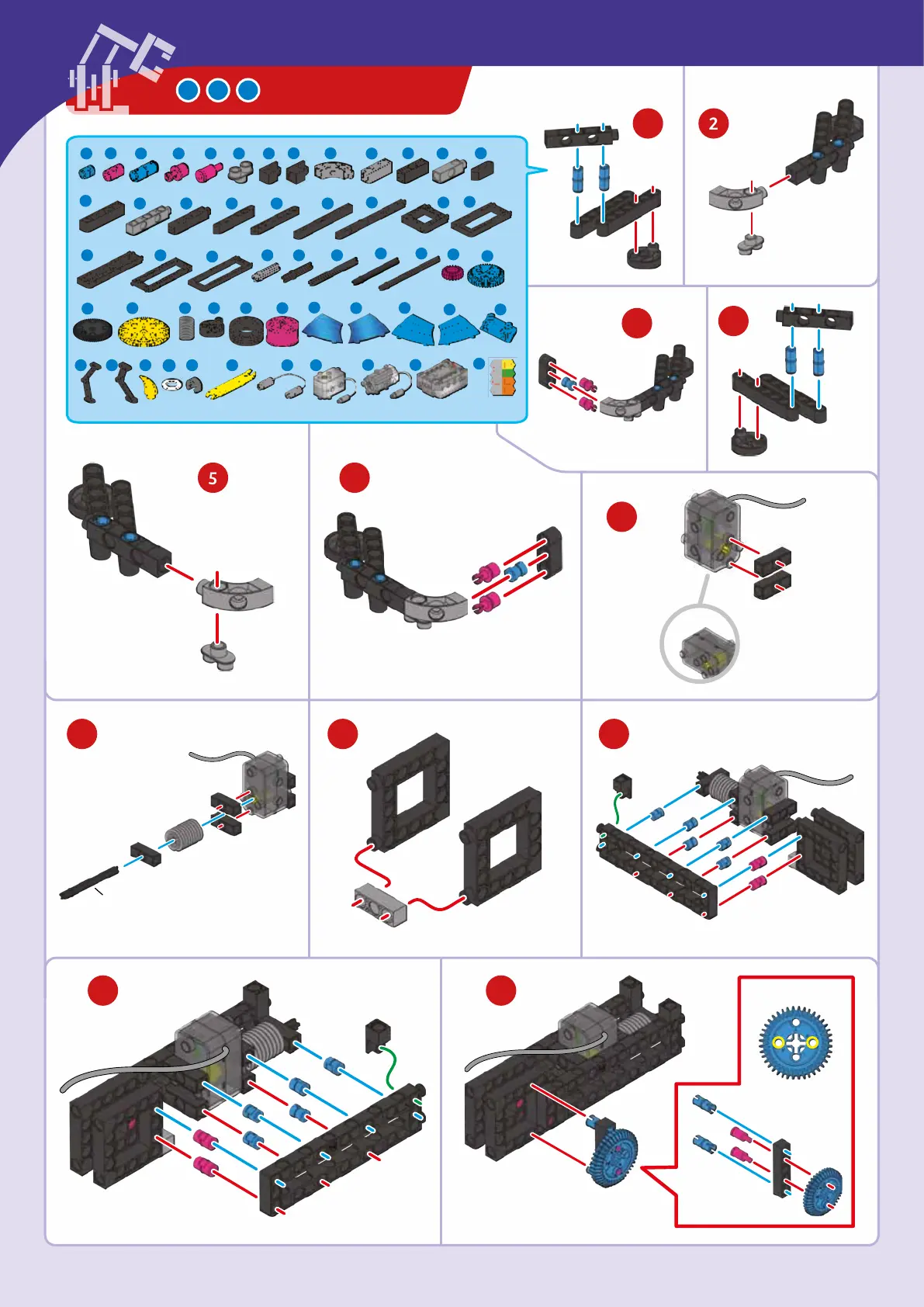 2

5