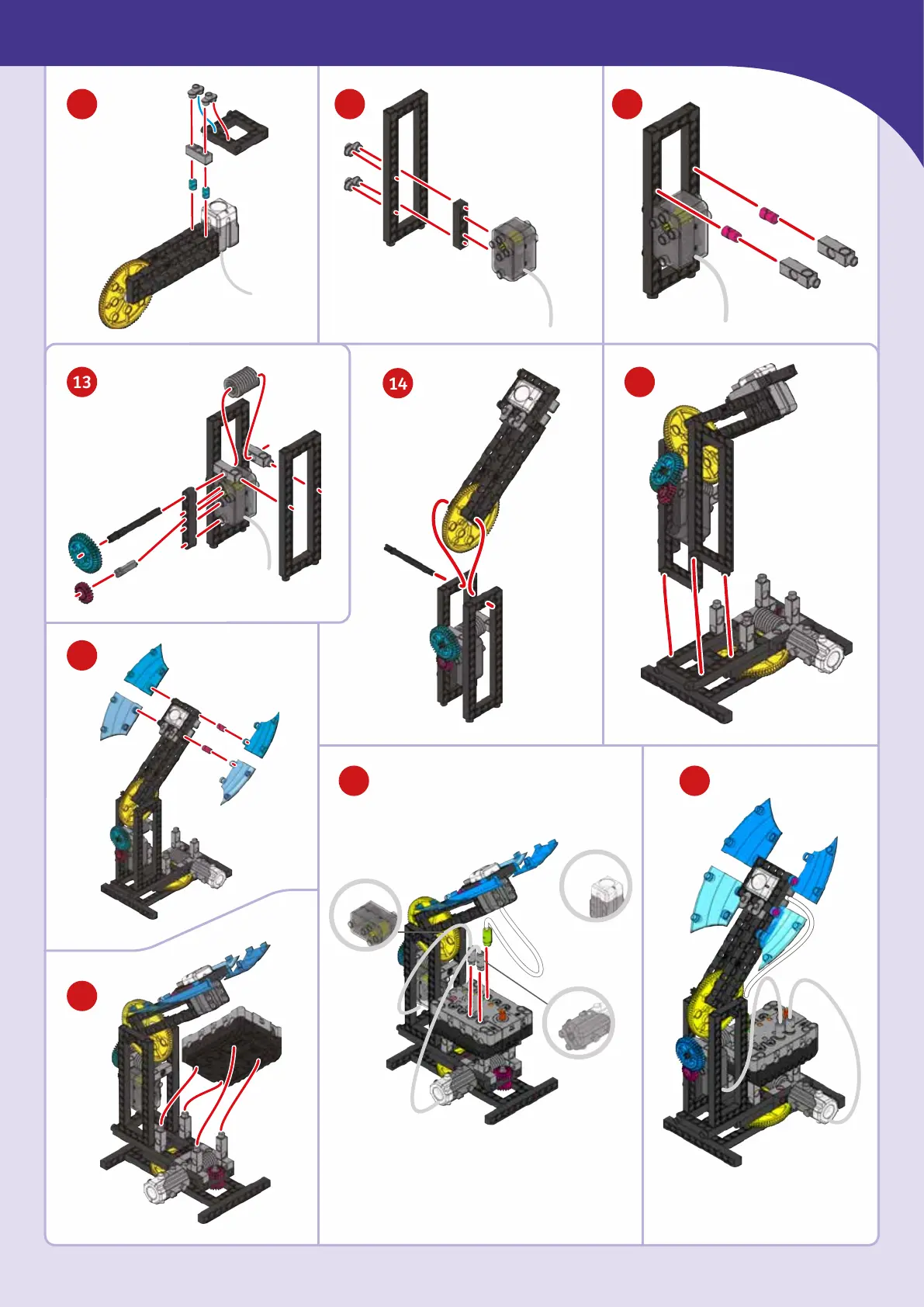 13

14