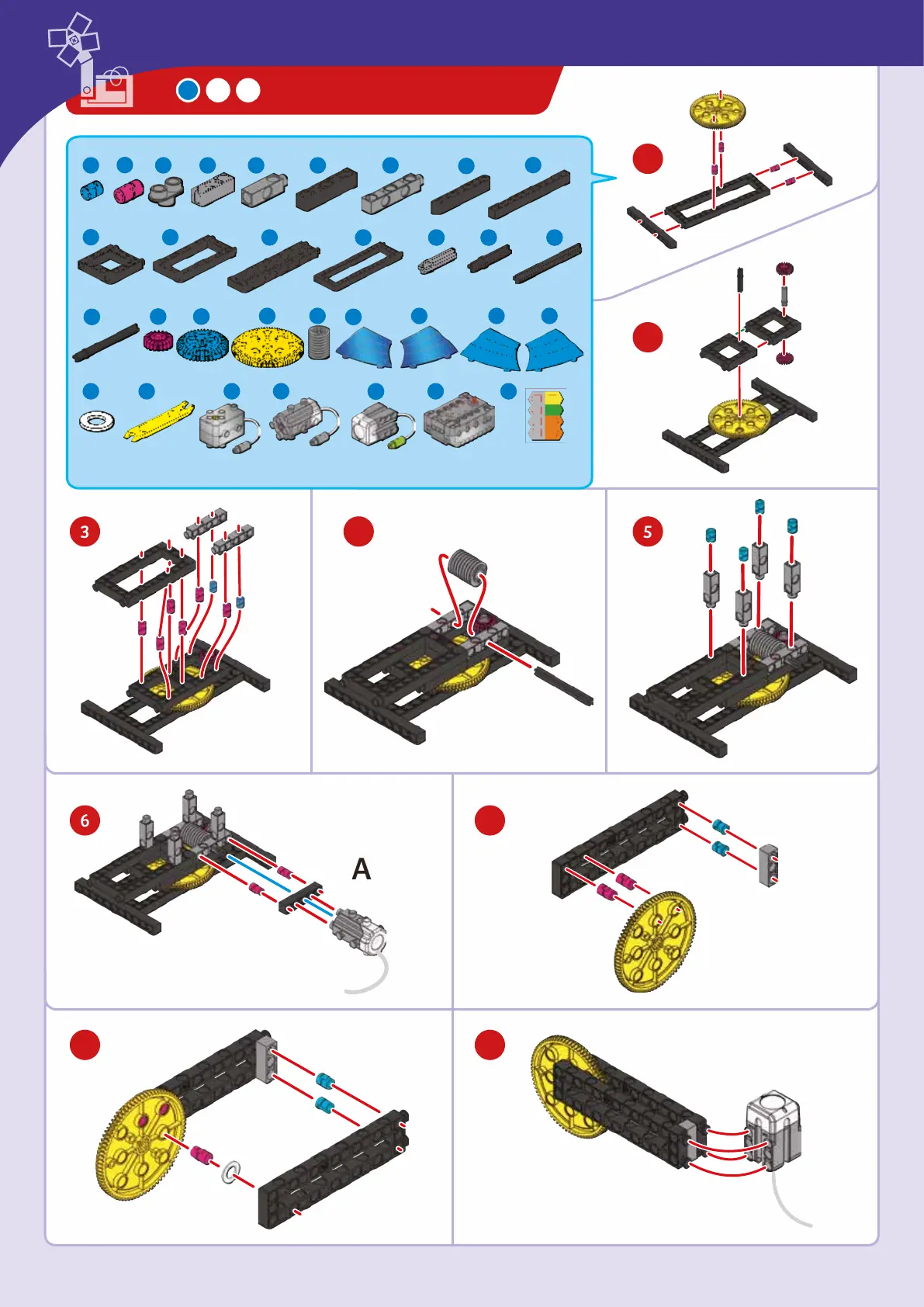 3

5

6

A