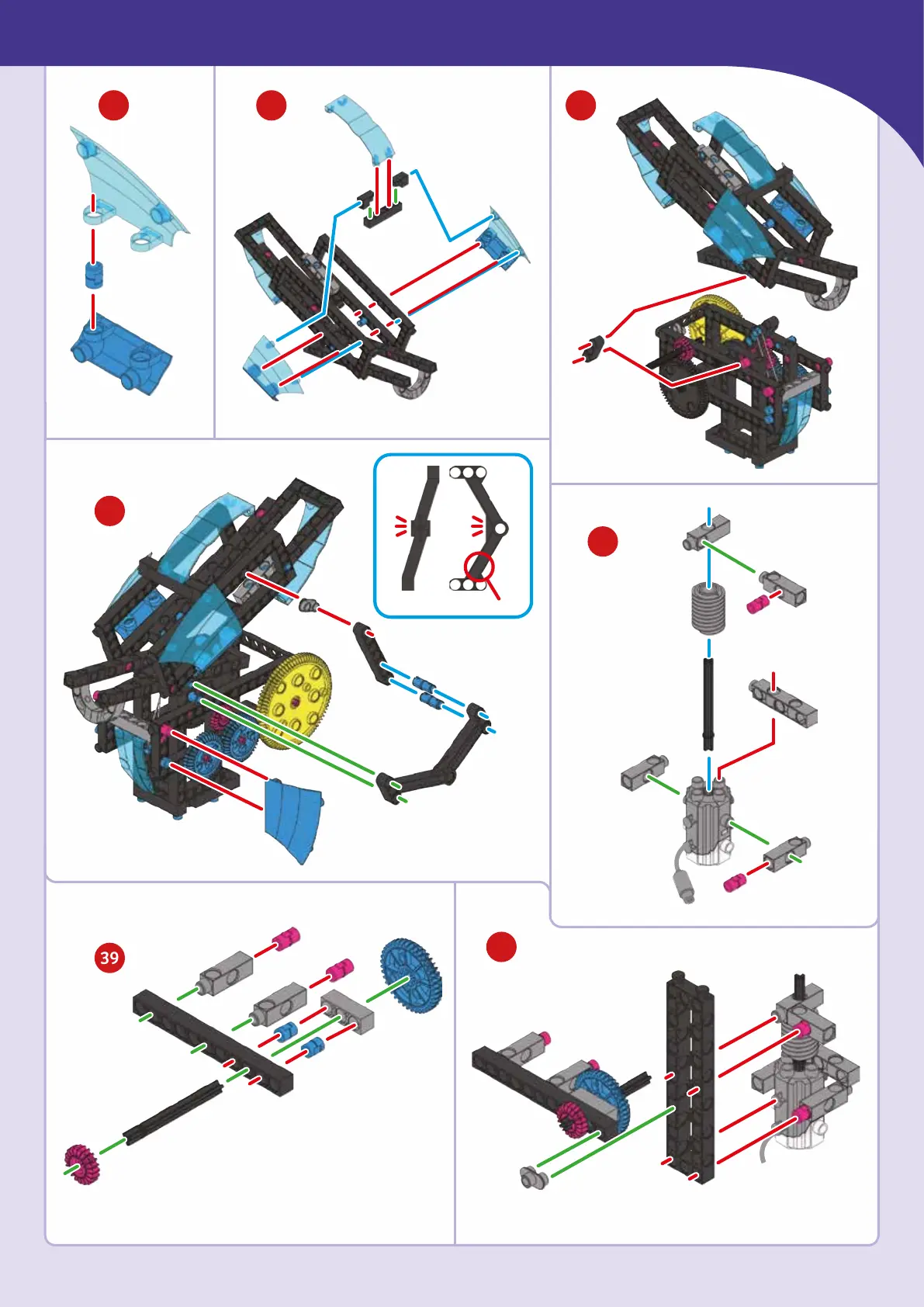 39