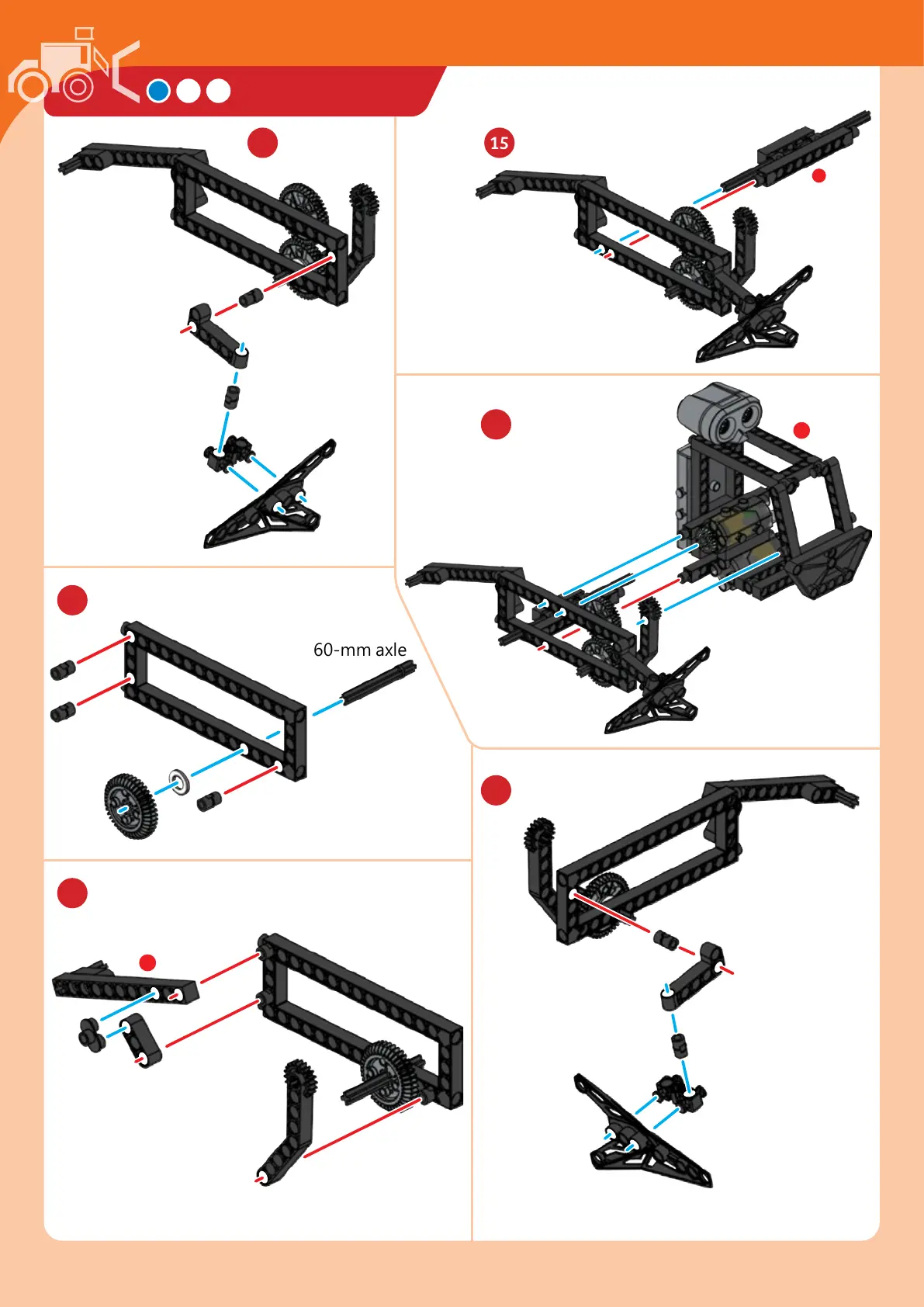 15

60-mm axle