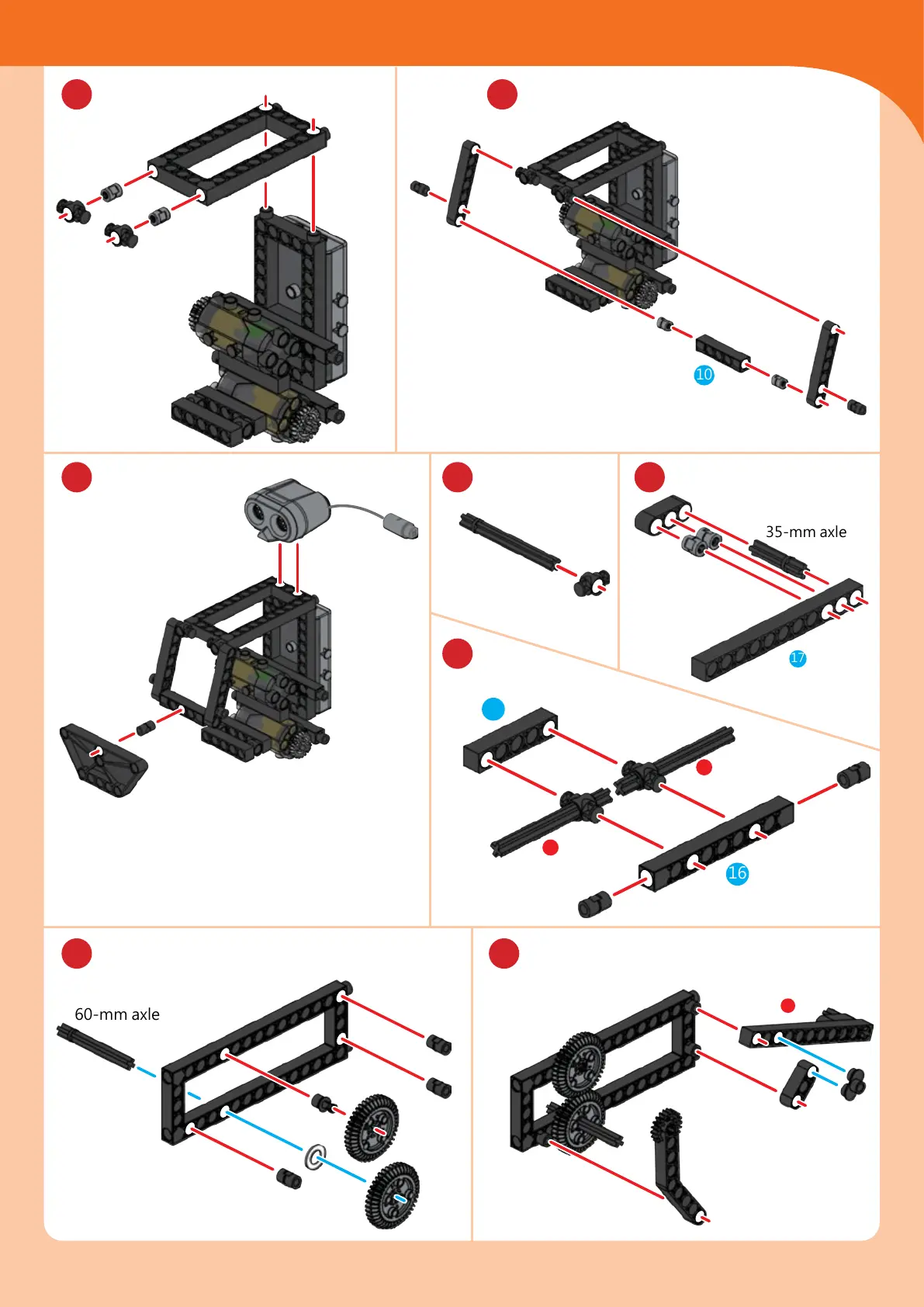 10

35-mm axle

17

16

60-mm axle