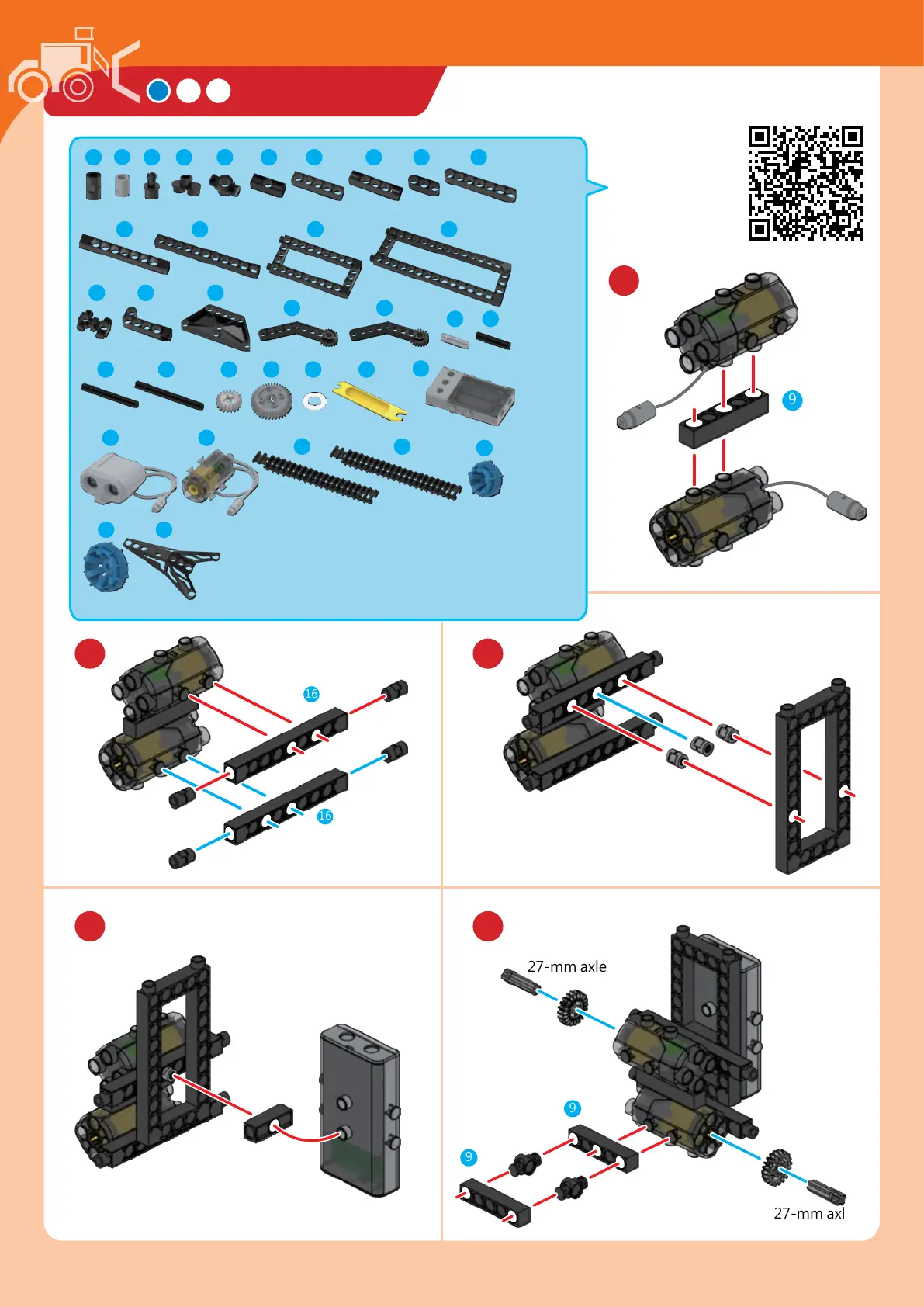 9

16

16

27-mm axle

9

9

27-mm axl