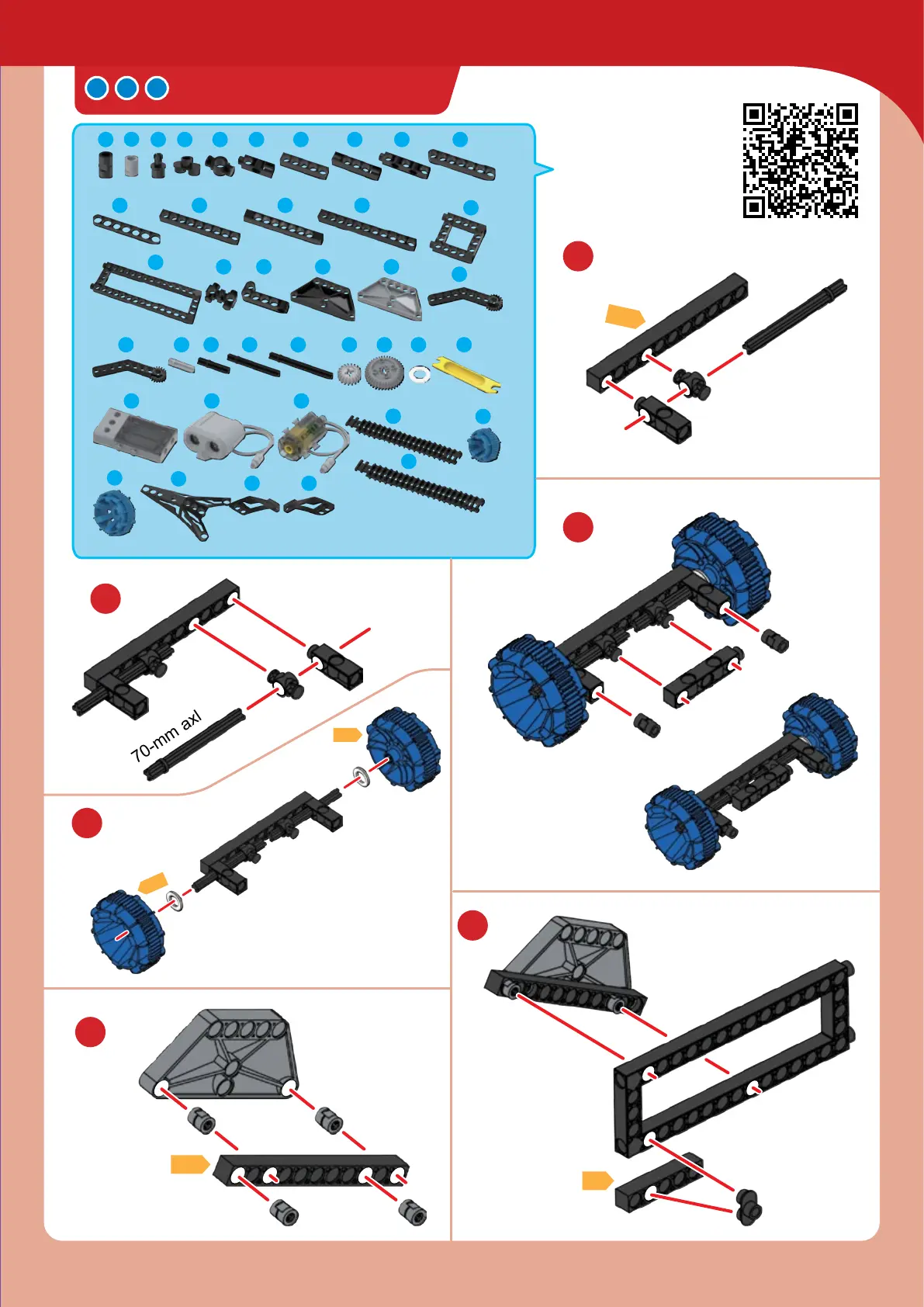 70-mm axl