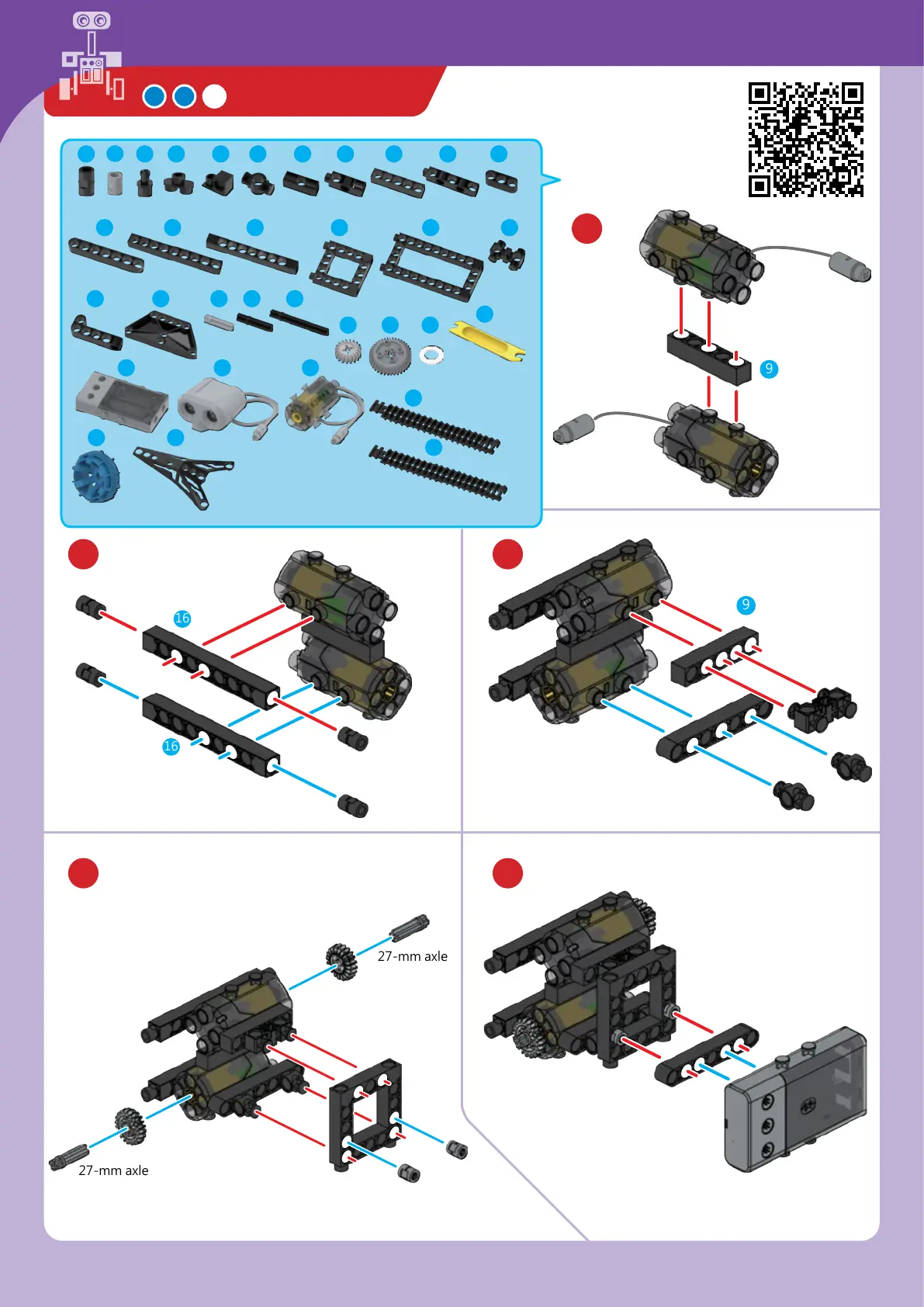 9

16

16

9

27-mm axle

27-mm axle