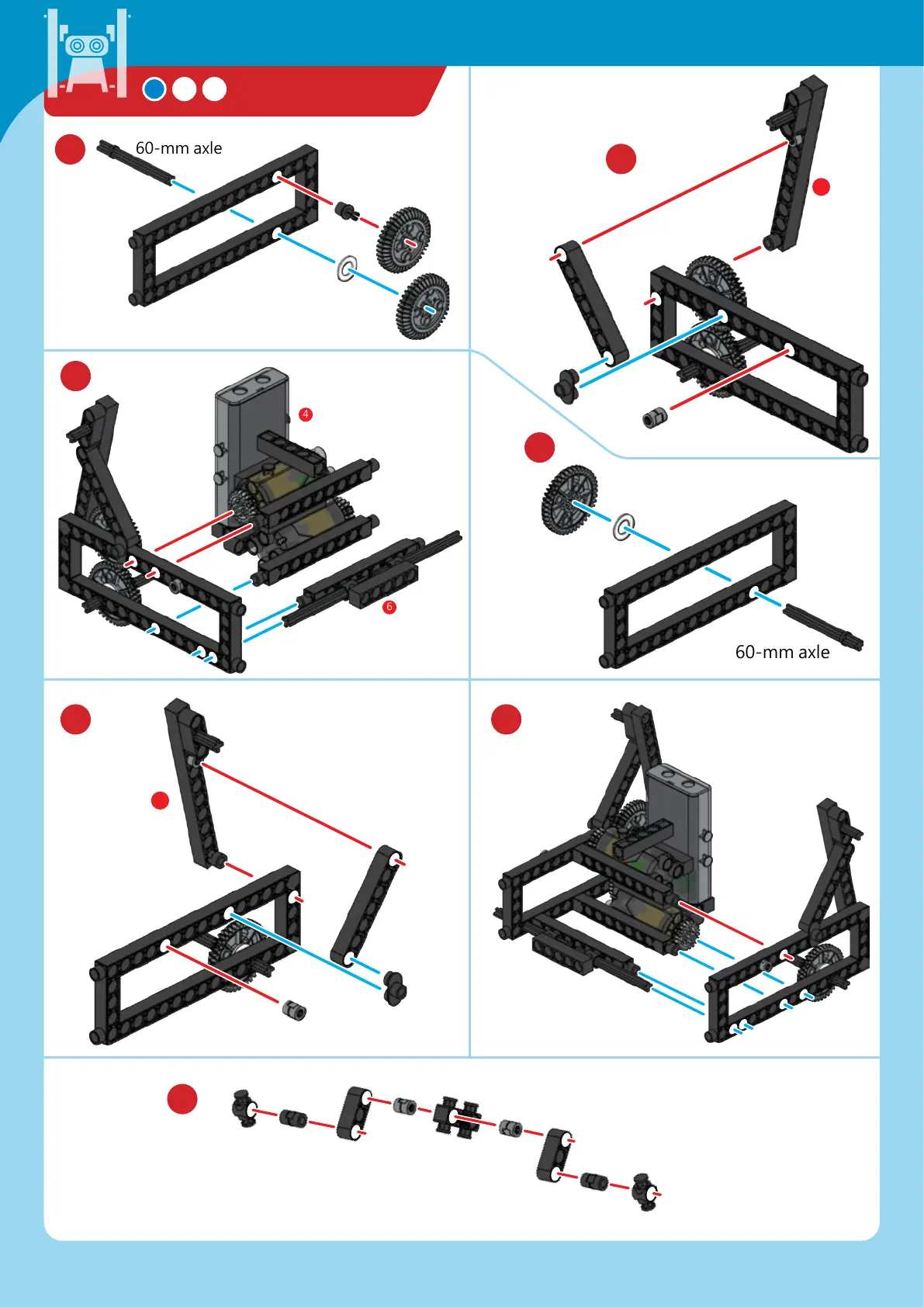 60-mm axle

4

6

60-mm axle